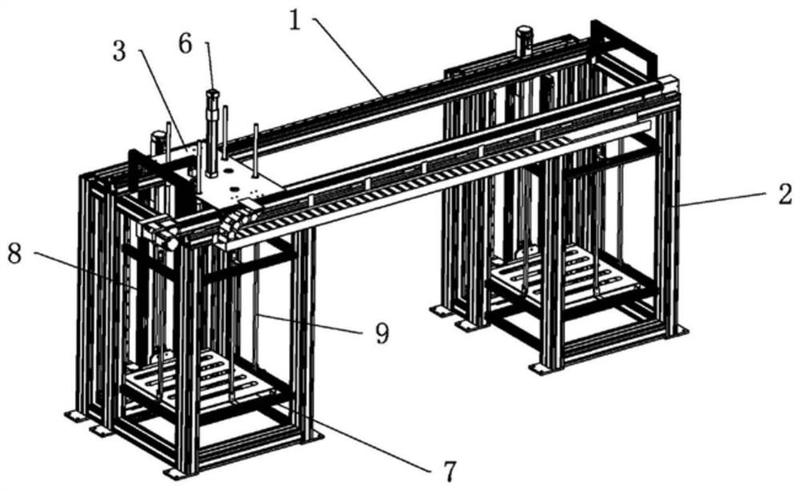 1
3
6
2
8
9
7