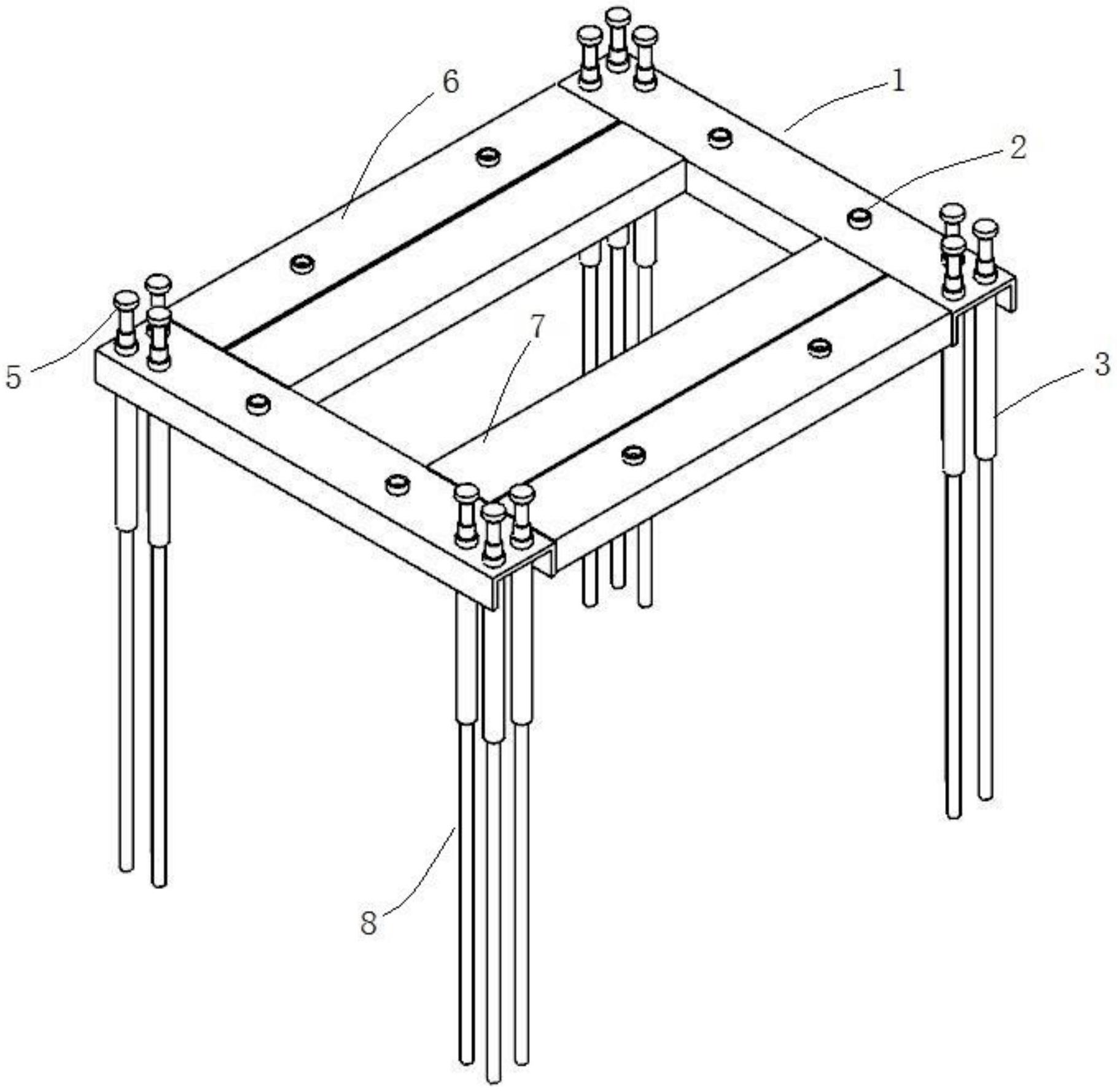 6
1
2
5
7
3
8