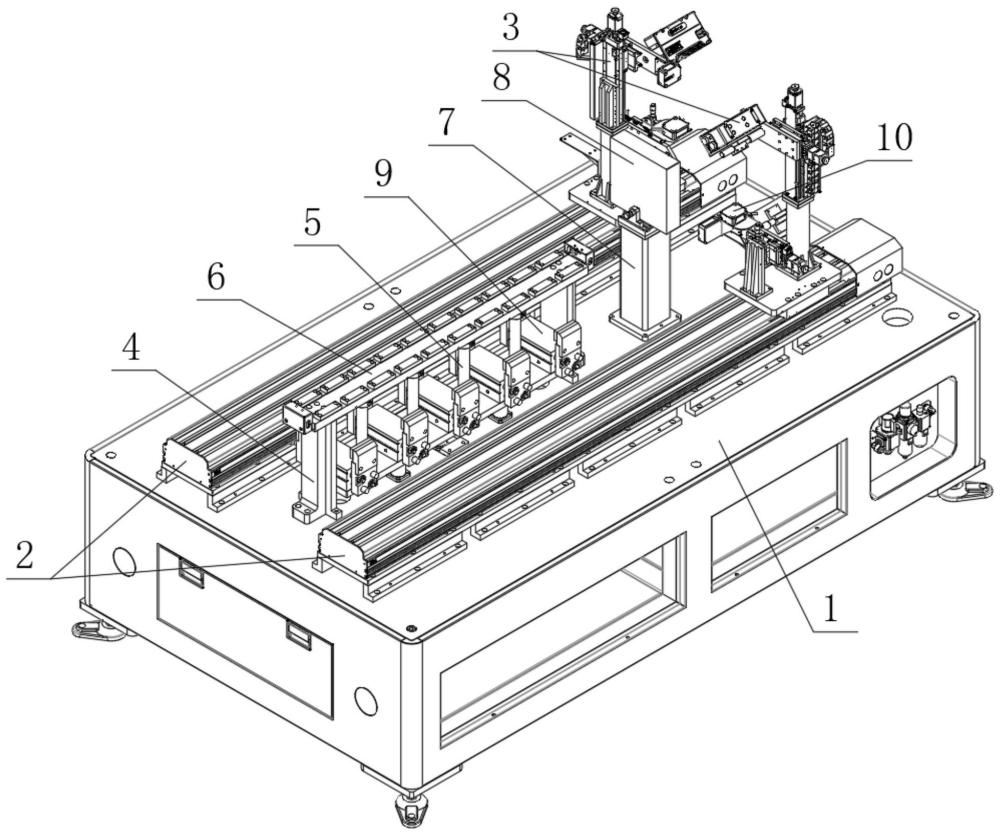 3
8
7
10
9
5
6
4
2
1