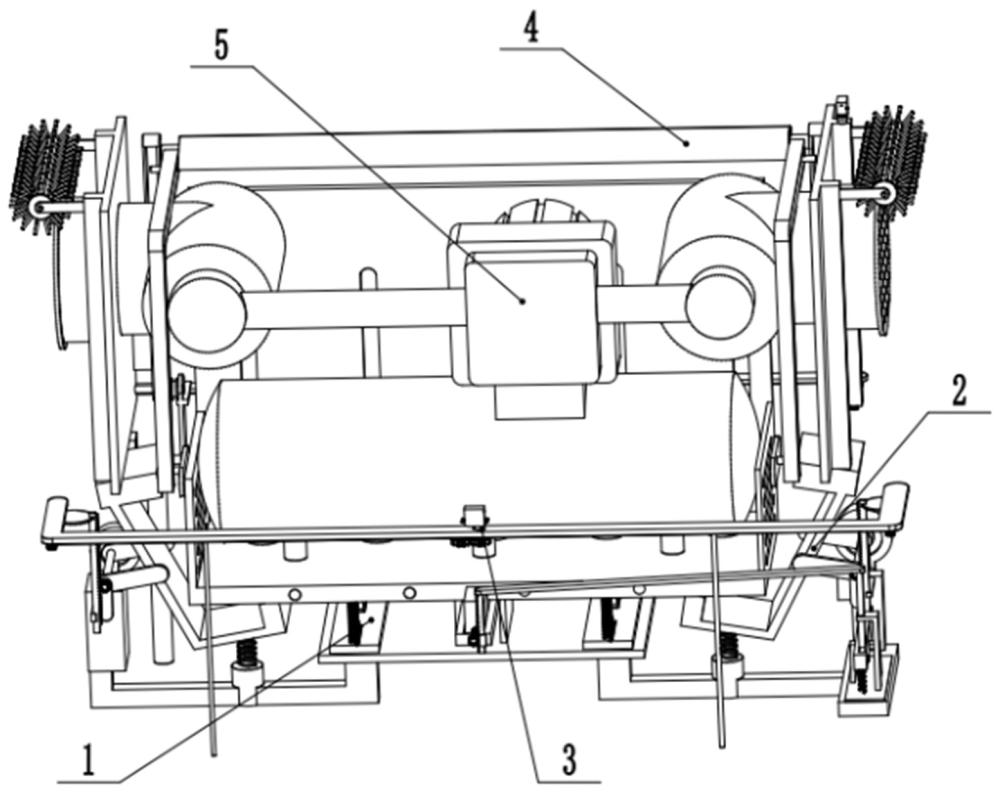 5
4
2
1
3