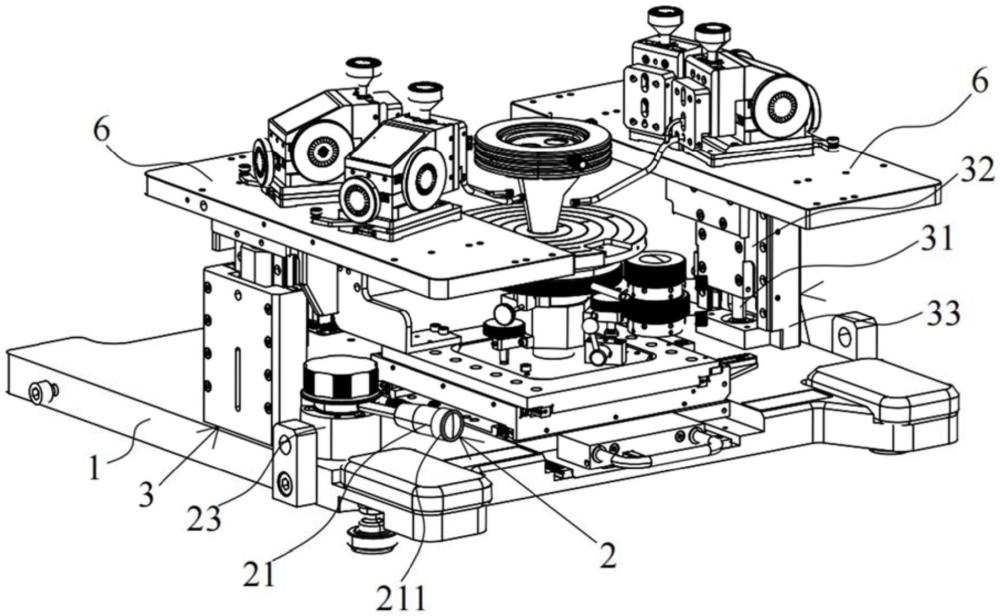 6
6
32
31
33
1
3
23
21
211
2