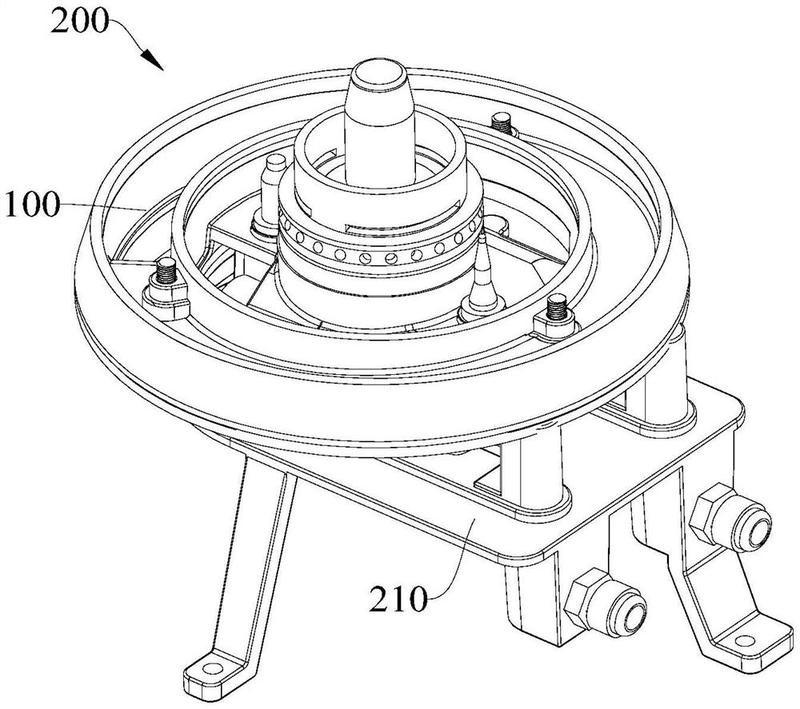 200

100

210