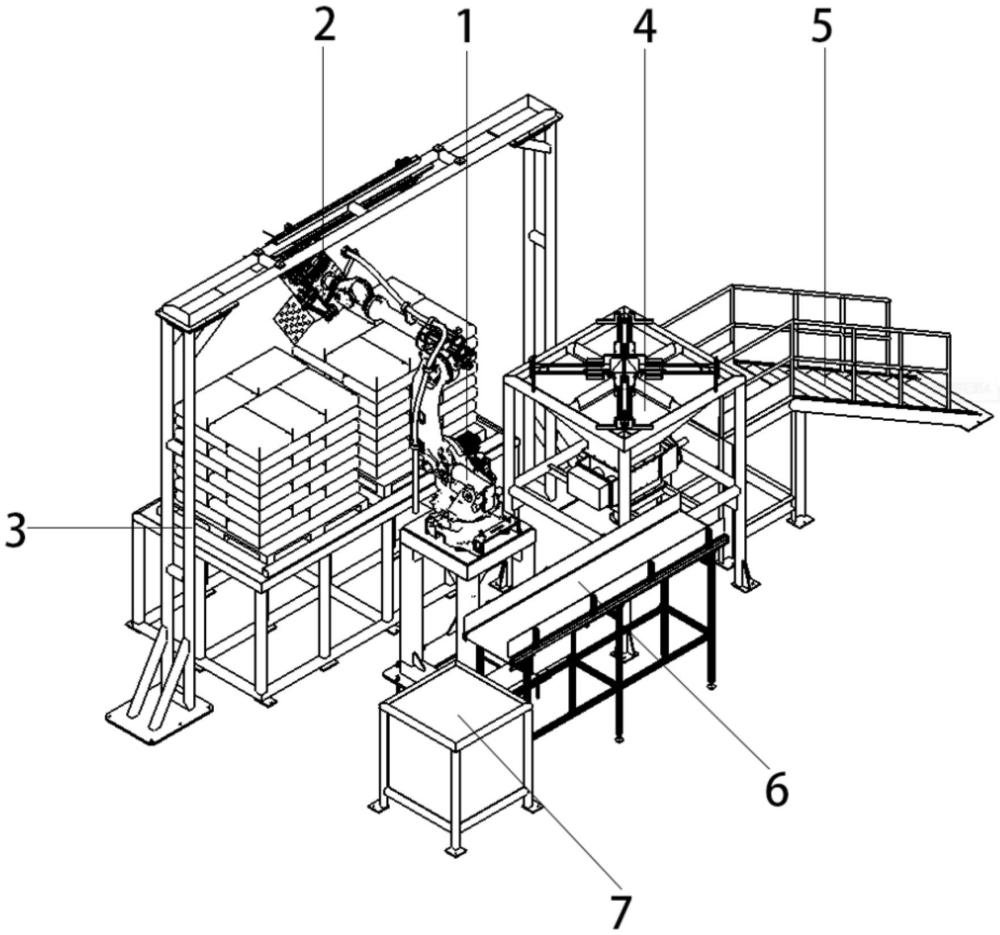 2
1
4
5
3
6
7