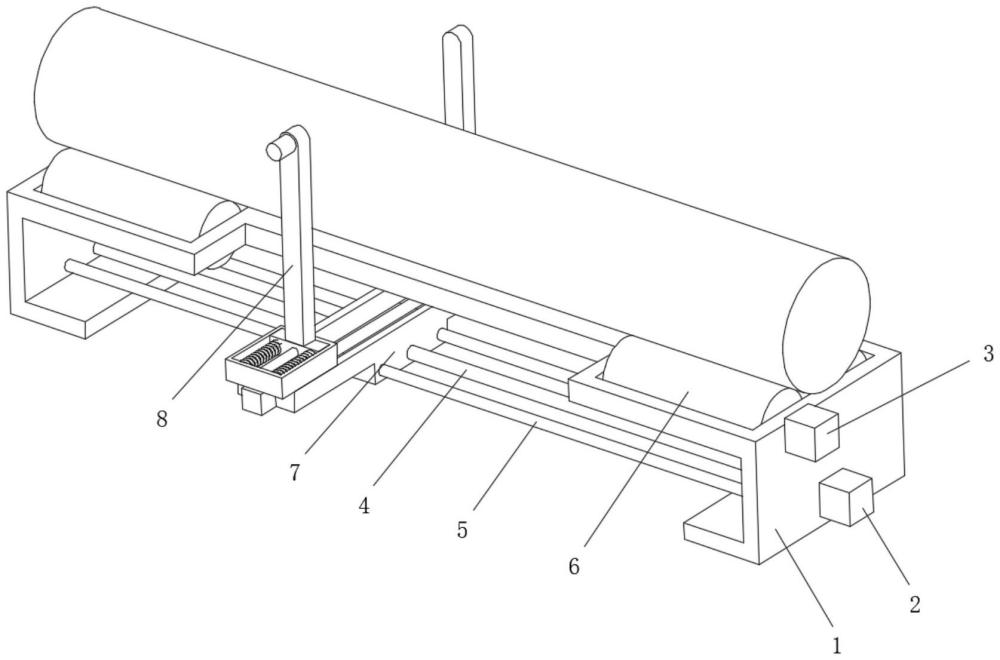 3
8
7
4
5
6
2
1