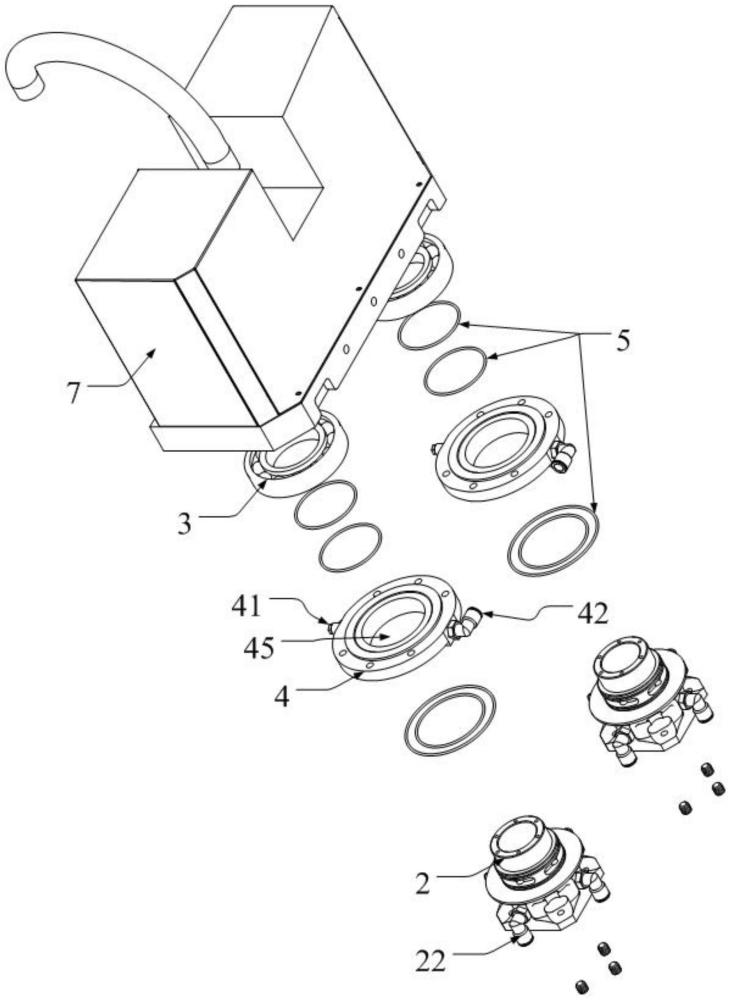 5
7
3
41
42
45
4
2
22