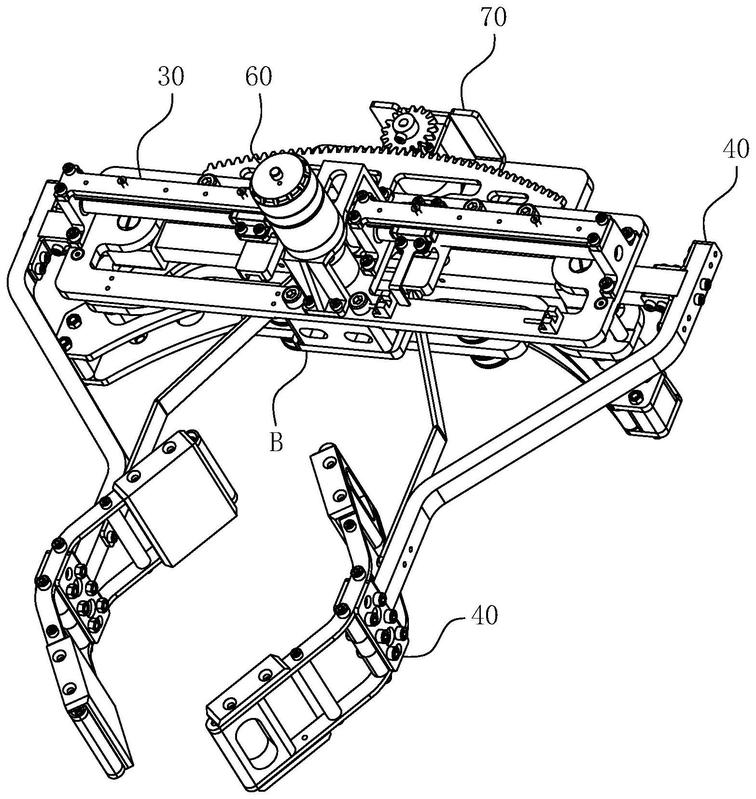 70
30
60
40
B
40