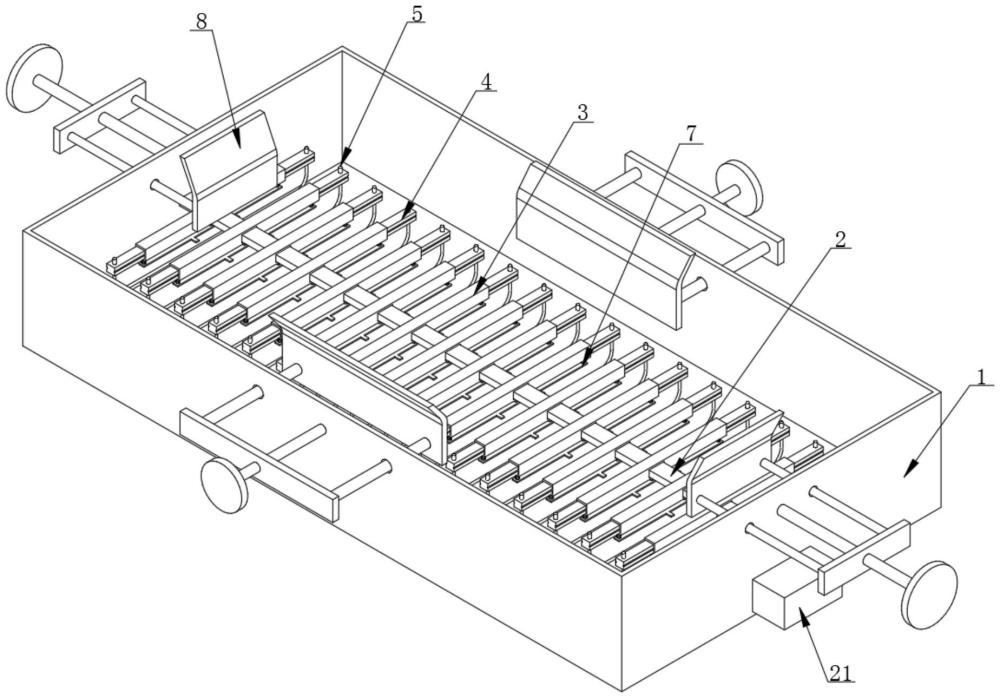 8
5
4
3
7
2
1
21