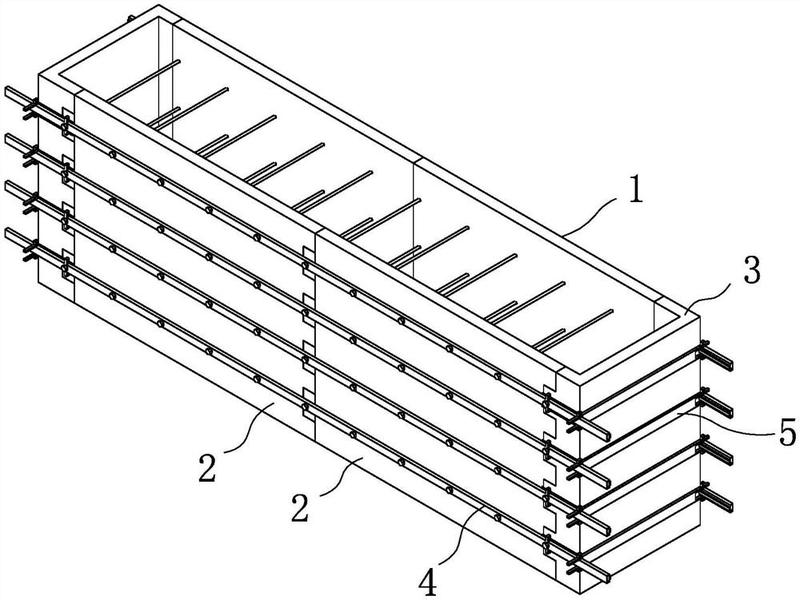 1
3
5
2
2
4