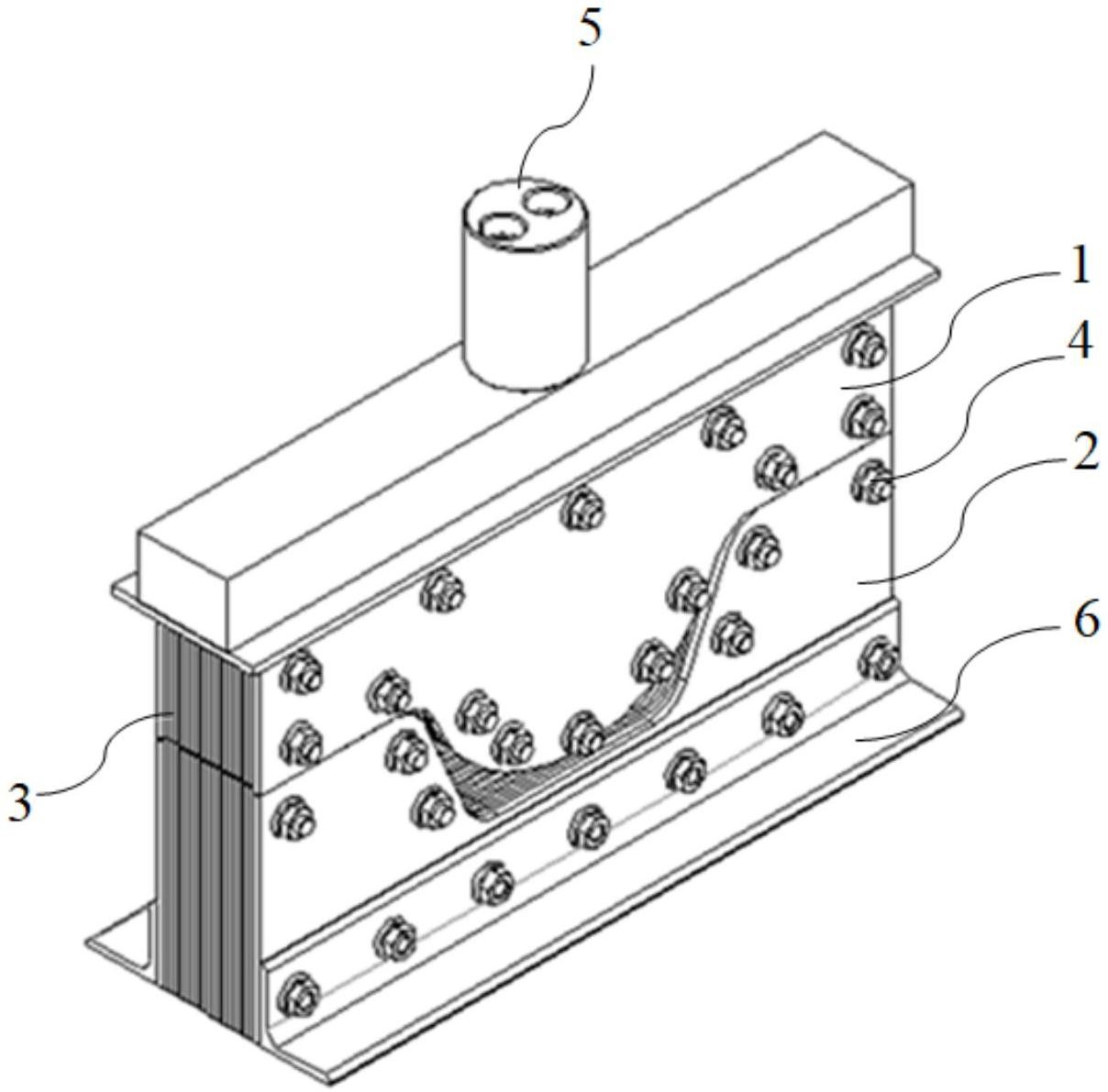 5
1
4
2
6
3