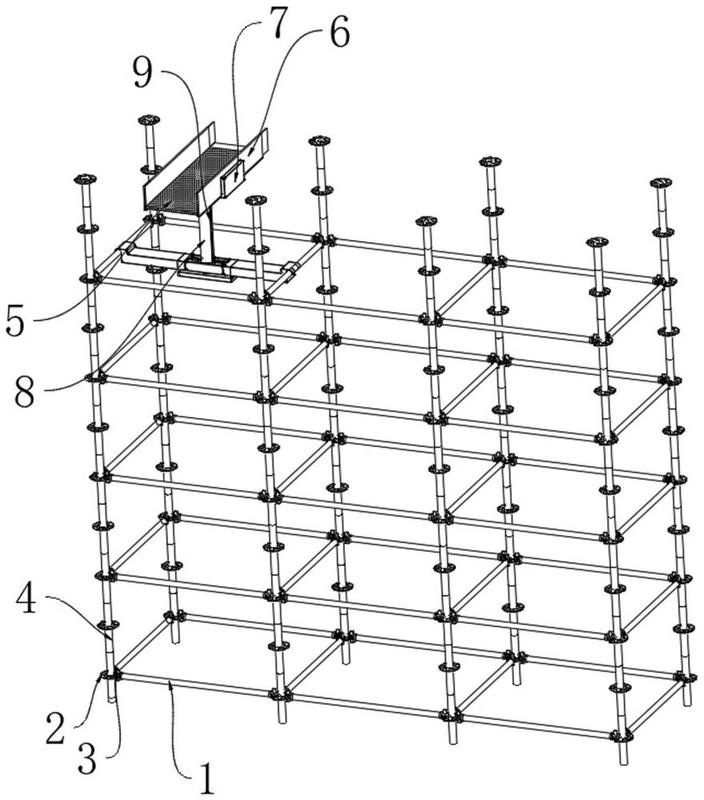 7
6
9
5
8
4
2
3
1