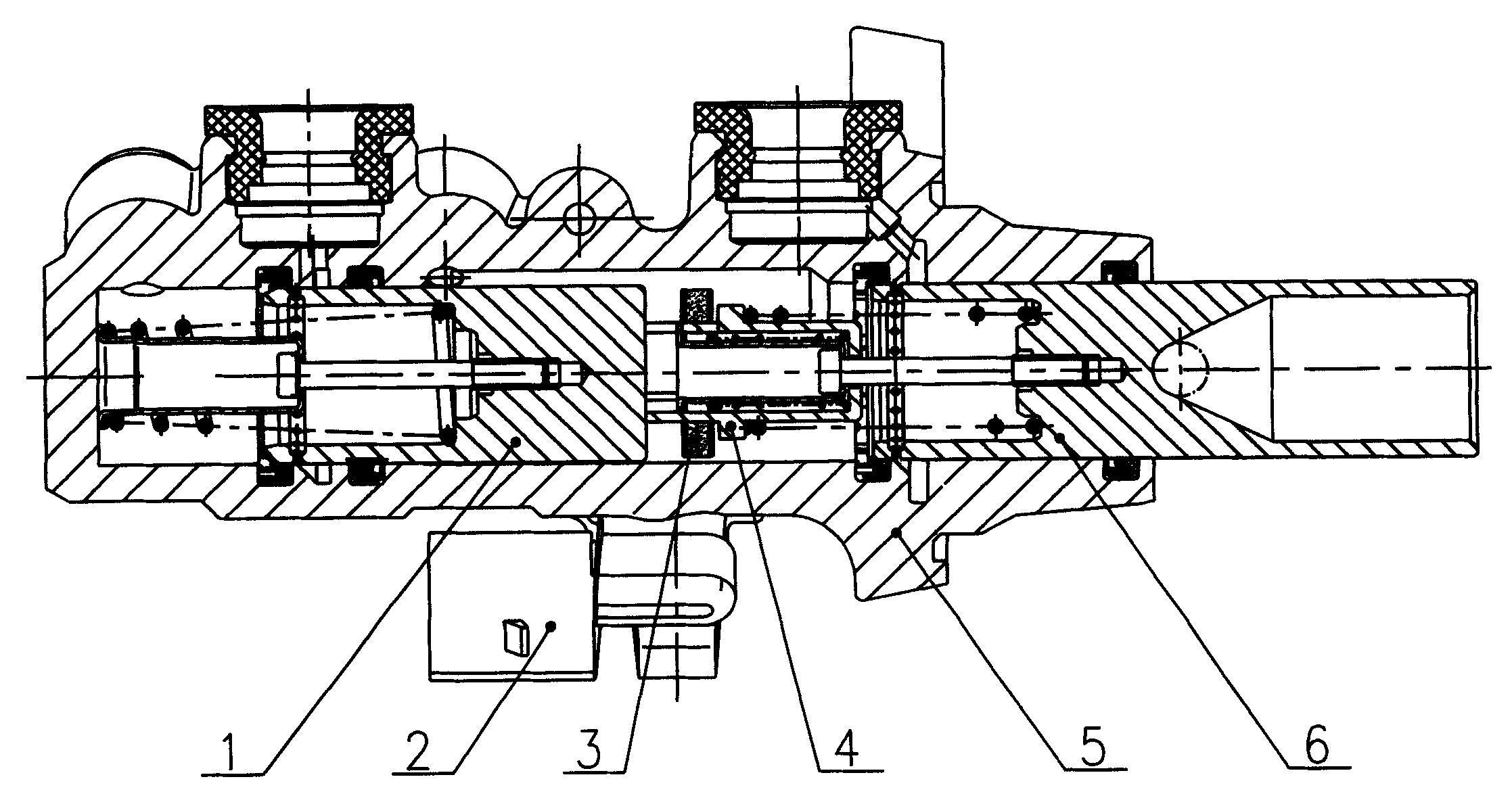 1 2 3 4 5 6