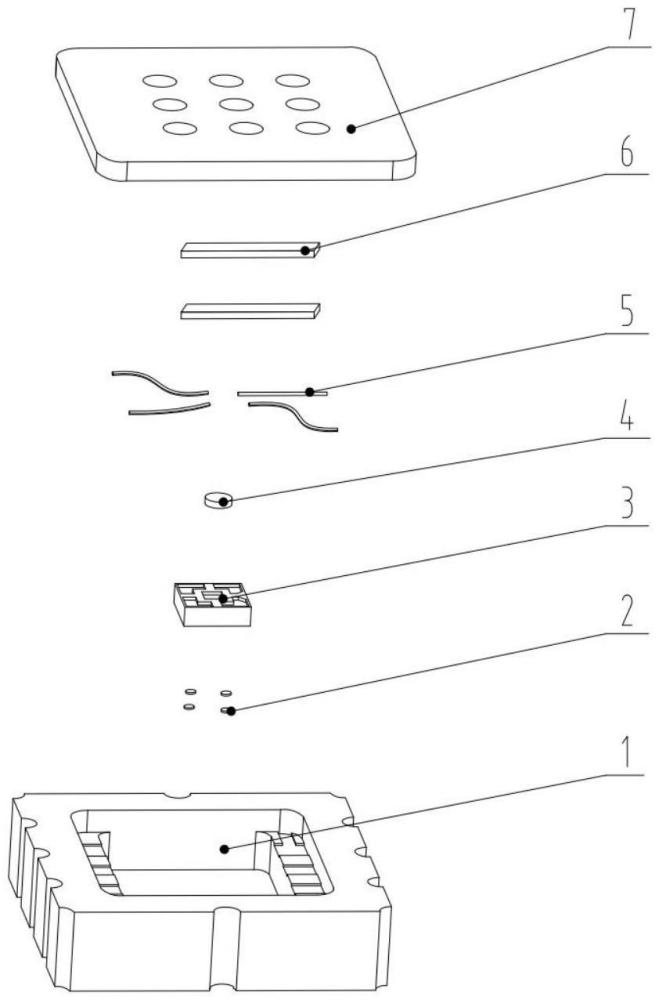 7
6
5
4
3
2
1