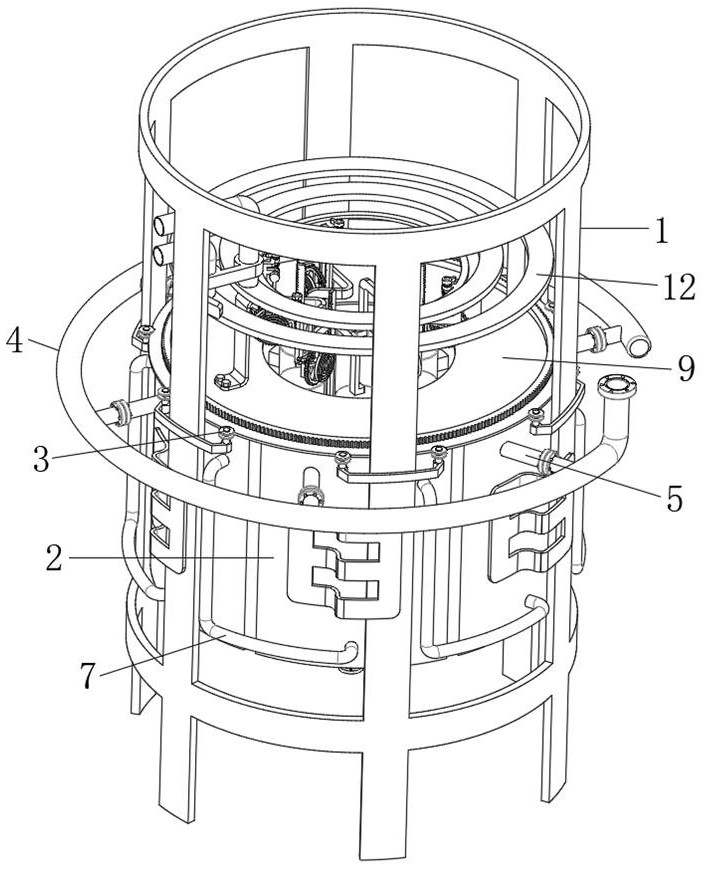 1
12
4
9
3
5
2
7