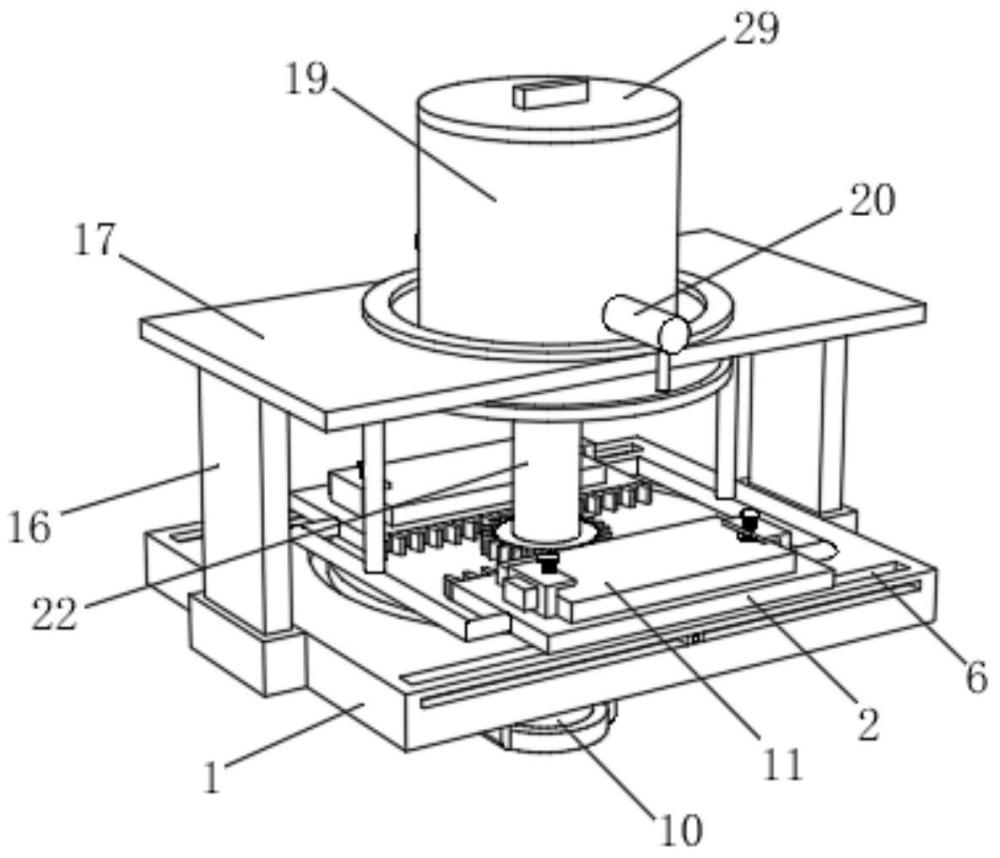 29
19
20
17
16
22
6
2
11
1
10