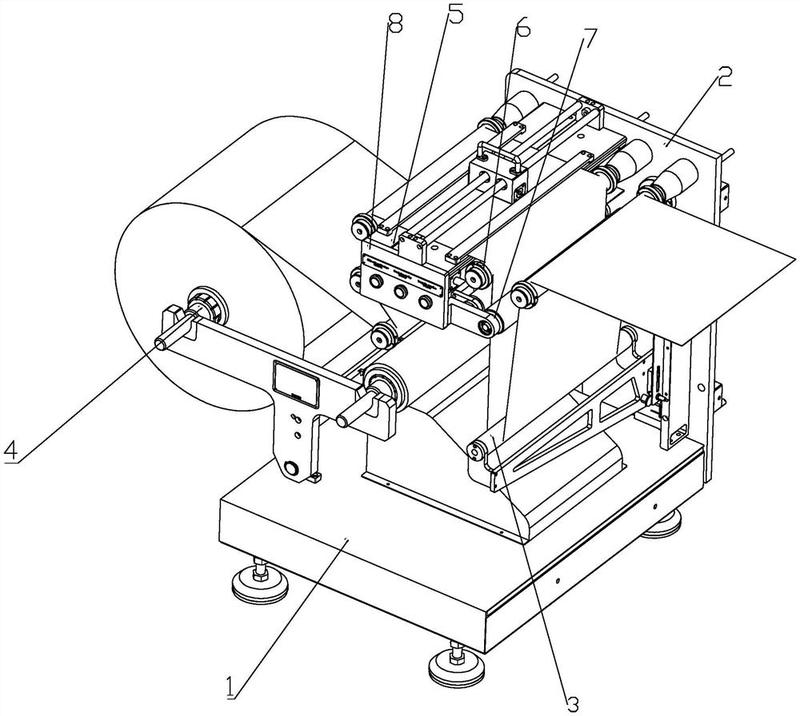 8
5
6
7
2
4
1
3