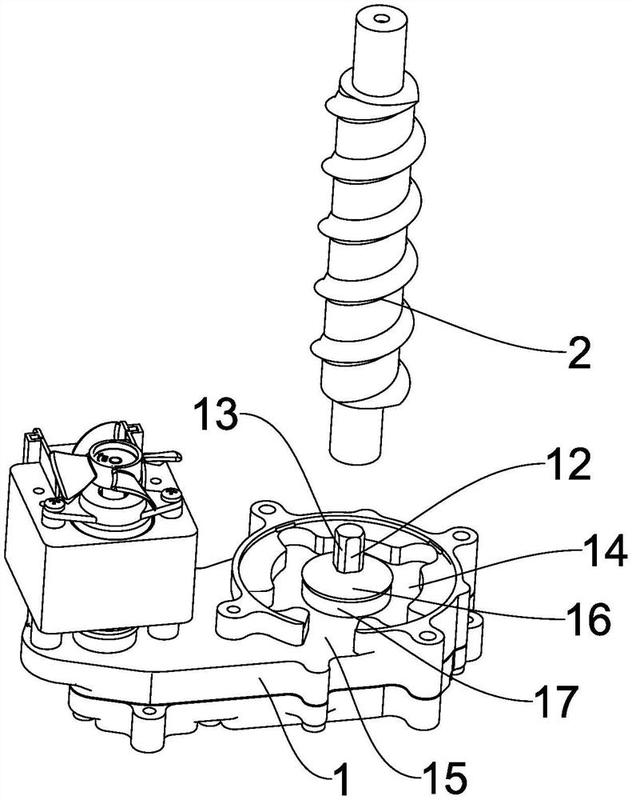 2
13
12
14
16
17
1
15