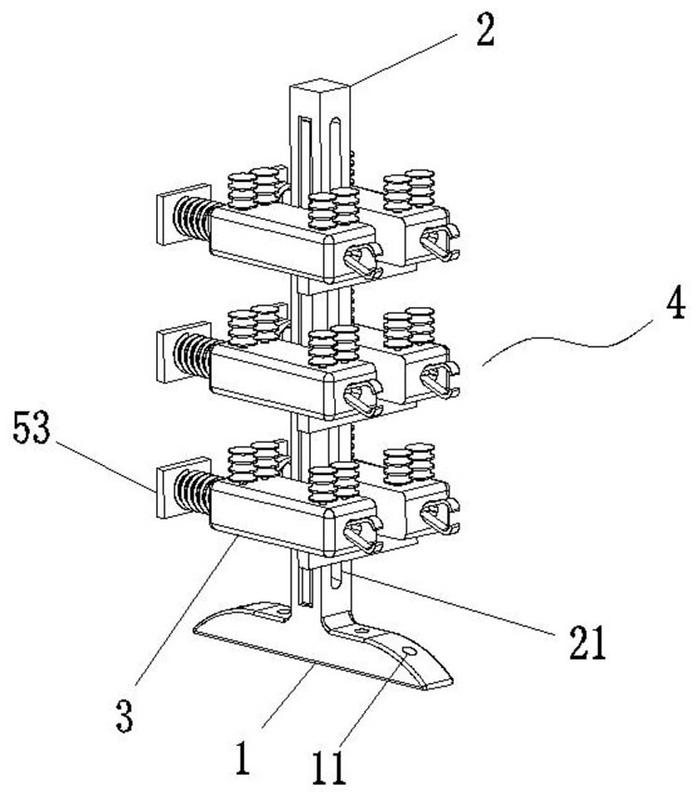 2
4
53
21
3
1
11