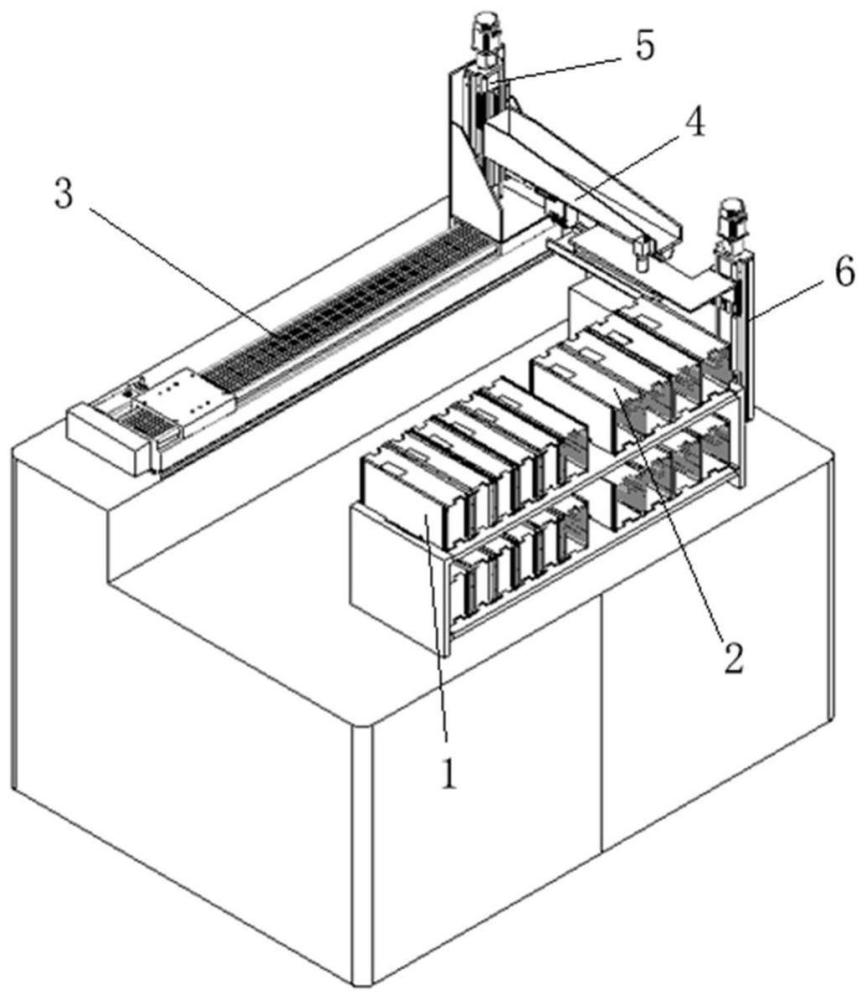 5
4
3
6
2
1