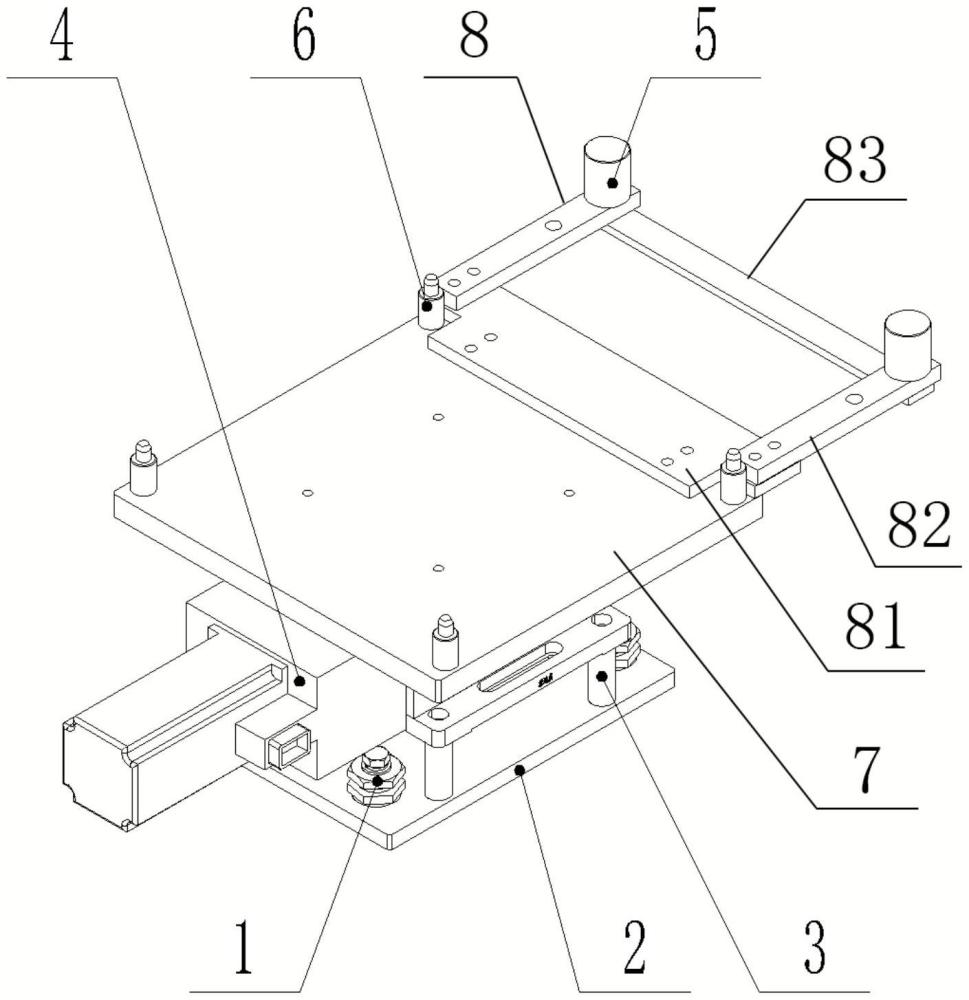 4
6
8
5
83
82
81
7
1
2
3