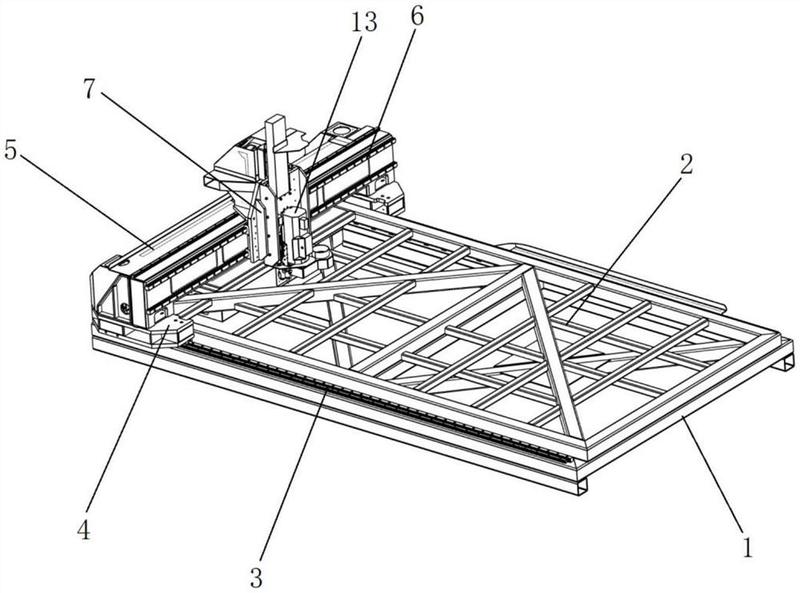 13
6
7
5
2
4
3
1