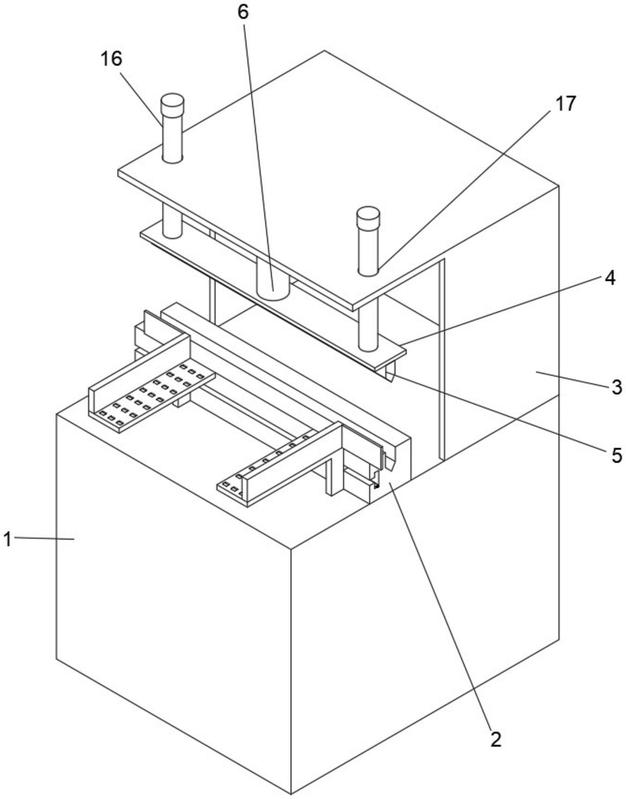 6
16
17
4
3
5
1
2