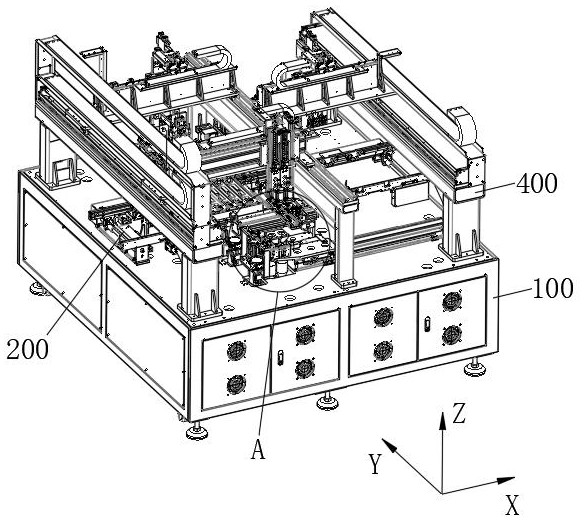 400
100
200
A
Z
Y
X