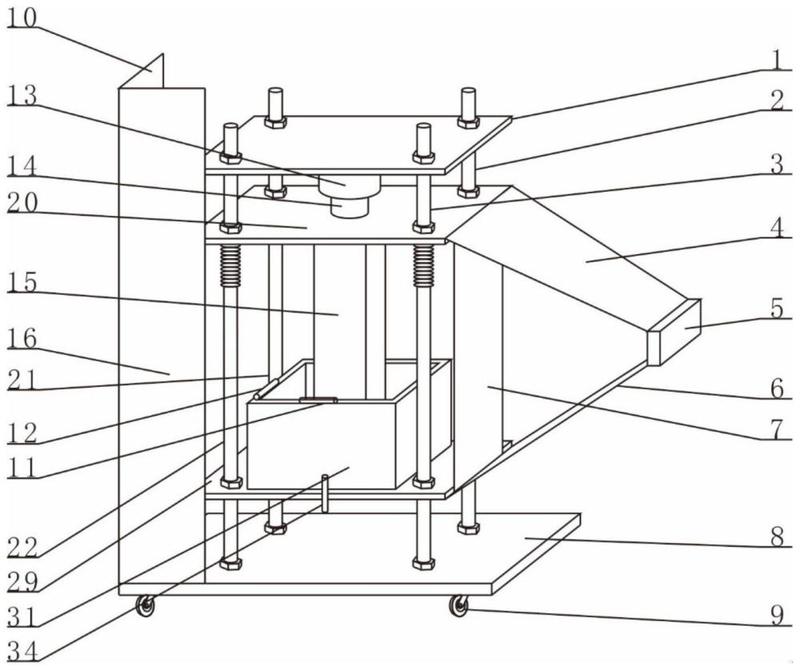 10
13
14
20
15
16
21
12
11
22
29
31
34
1
2
3
4
5
6
7
8
9