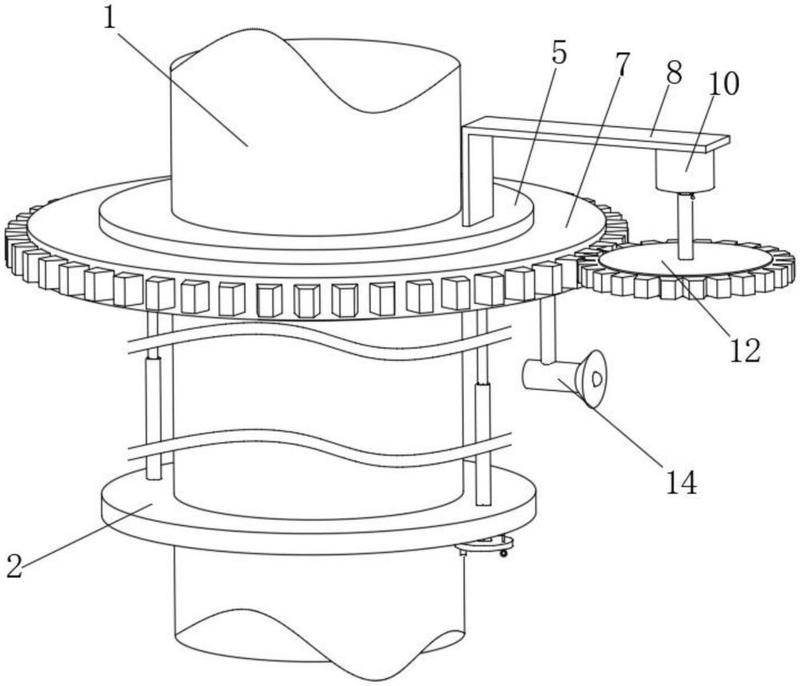 1
5
7
8
10
12
14
2