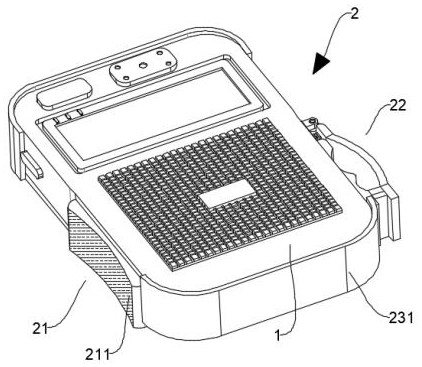 2
22
21
211
1
231