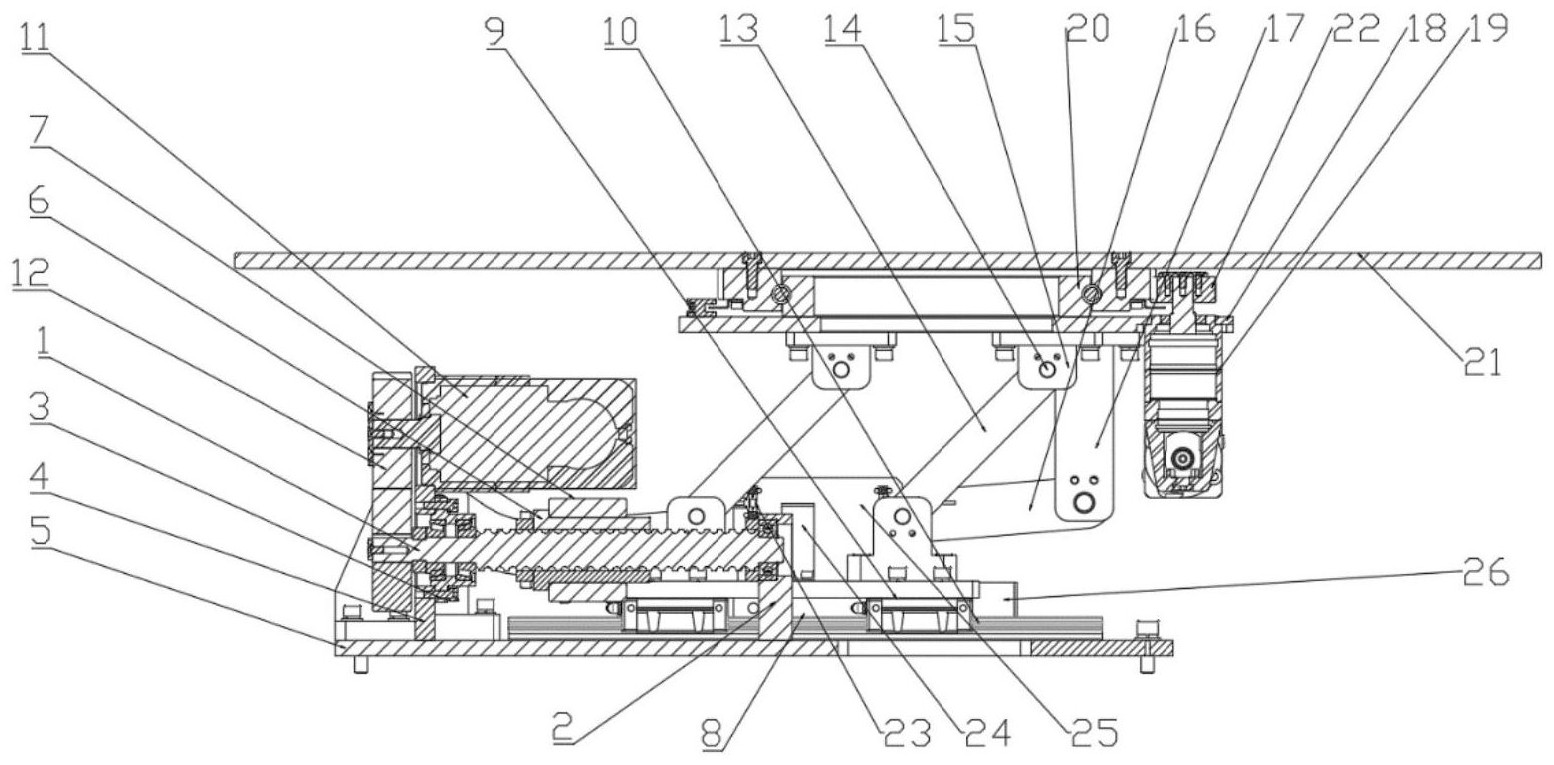 11
7
6
12
1
3
4
5
9
10
13
14
15
20
16
17
22
18
19
21
26
2
8
23
24
25