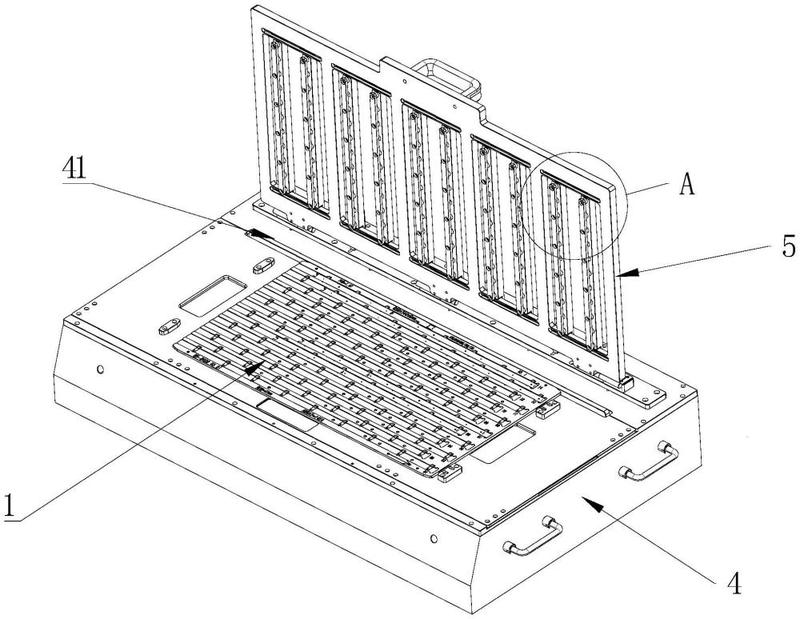 41
A
5
1
4