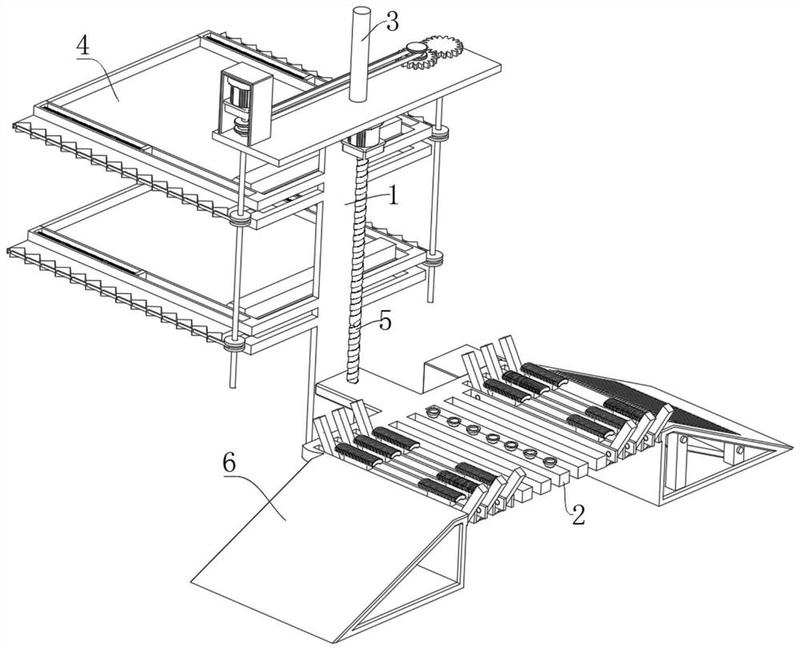 4
3
1
5
6
2