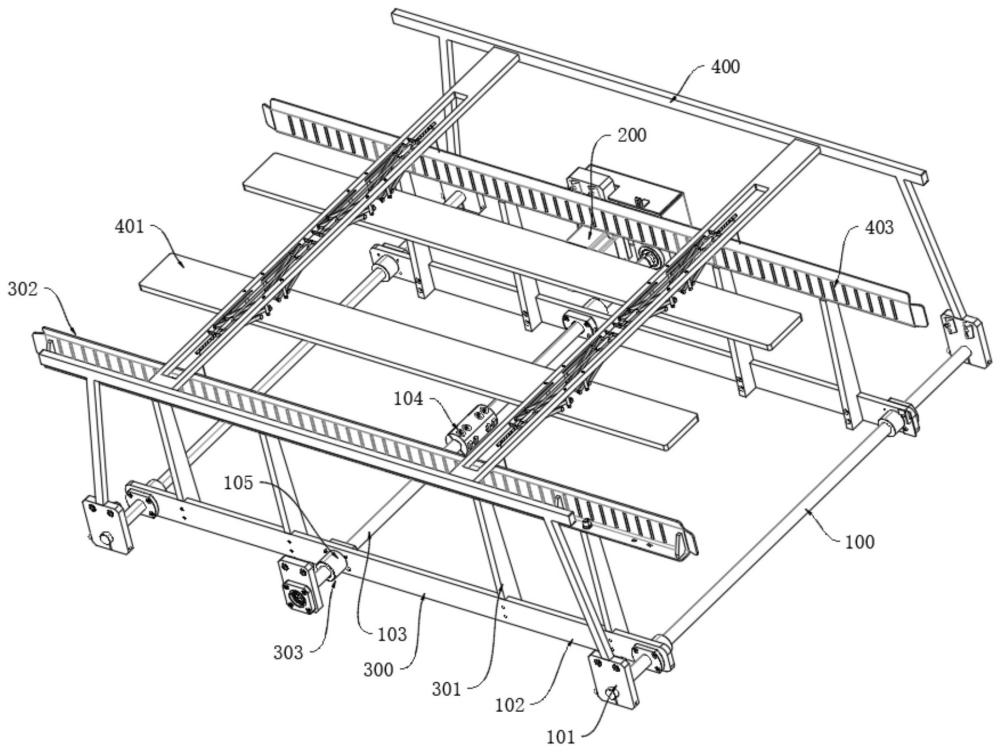 400
200
401
403
302
104
105
100
303
103
300
301
102
101