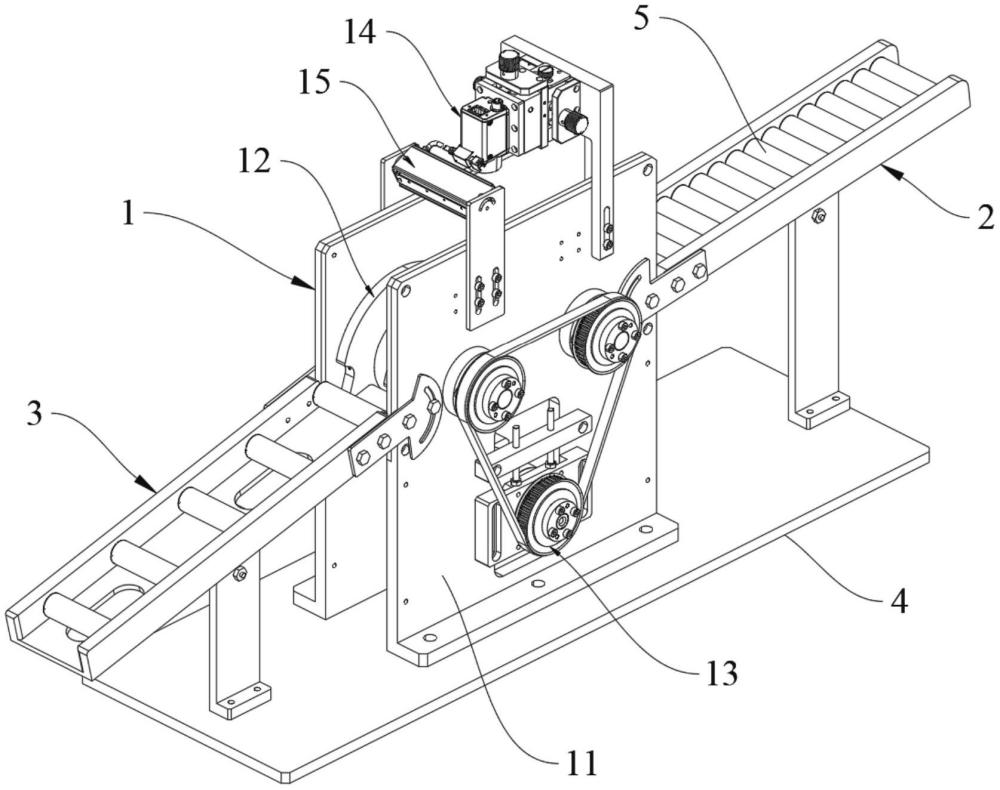 14
5
15
12
1
2
3
4
13
11