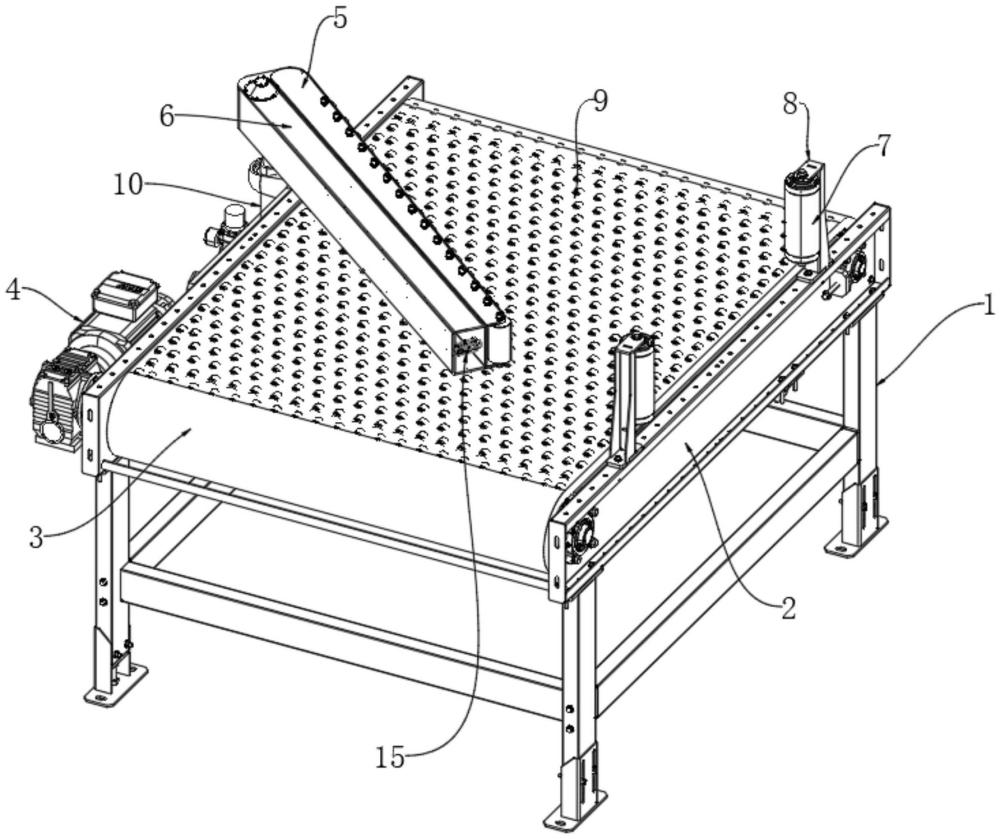 5
6
9
8
7
10
4
1
3
2
15