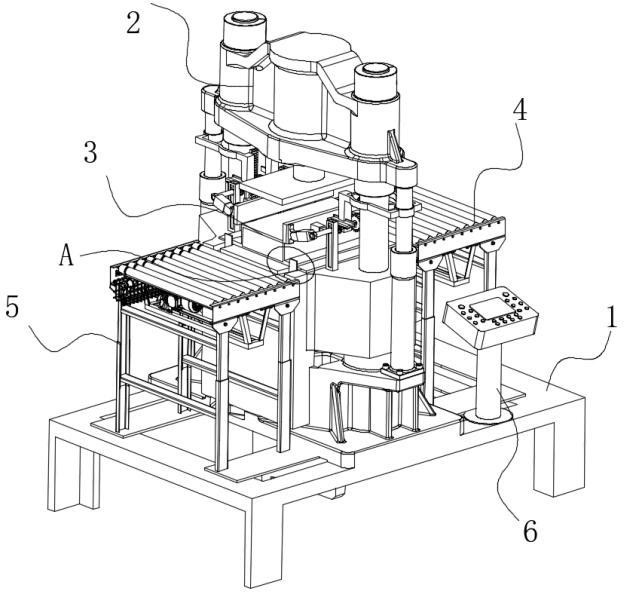 2
4
3
A
5
1
6