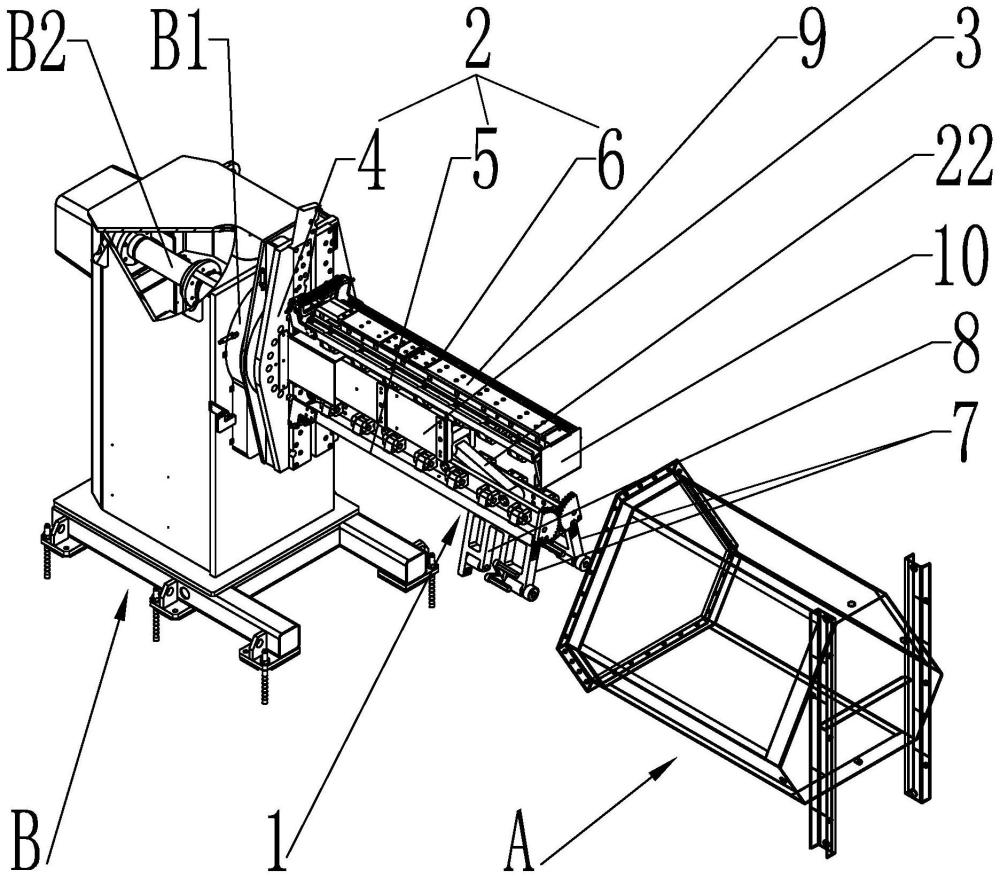 B2
B1
2
9
3
4
5
6
22
10
8
7
B
1
A