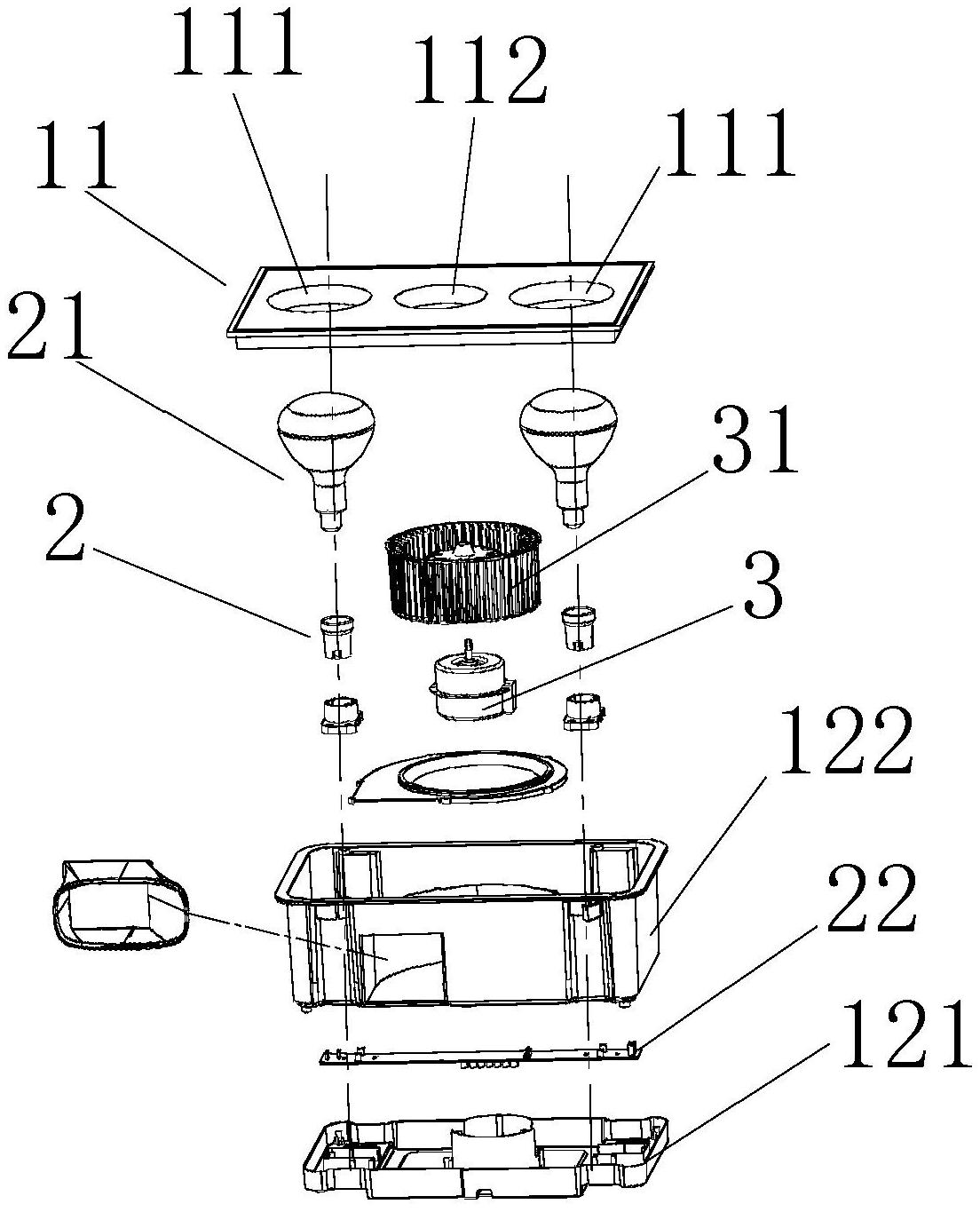 111
112
111
11
21
31
2
3
122
22
121