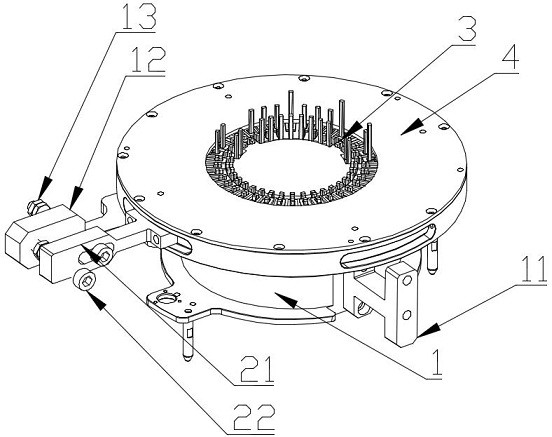 13
12
3
4
11
1
21
22