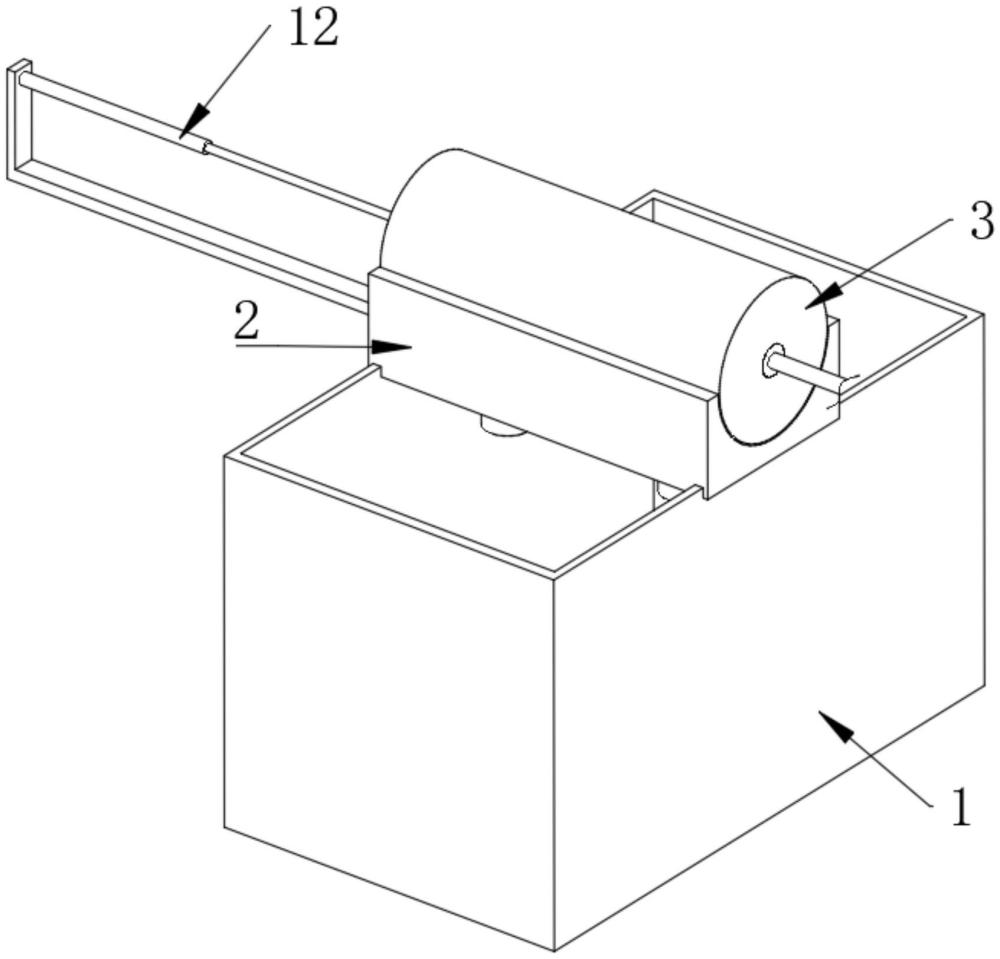 12
3
2
1