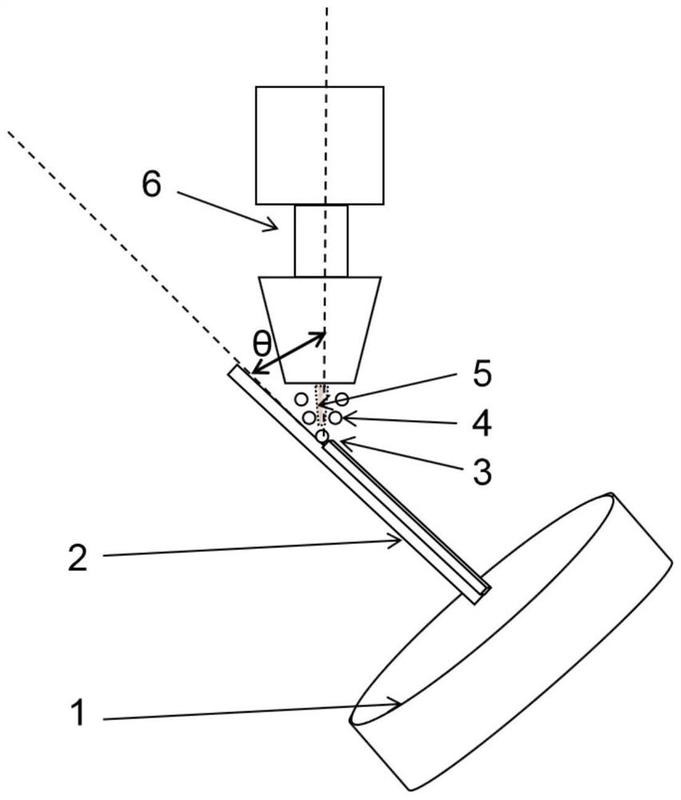 6
θ
5
4
3
2
1