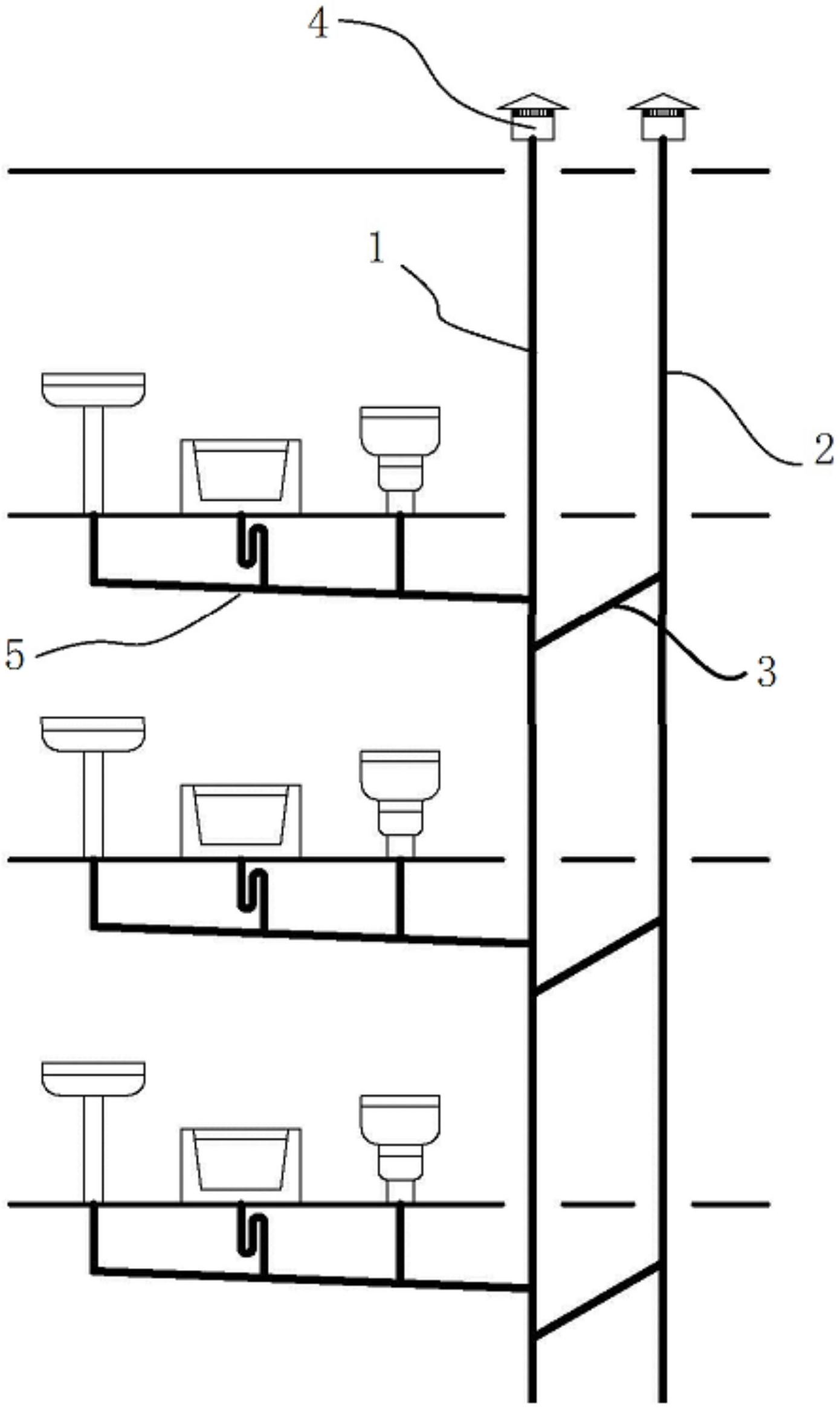 4
1
2
5
3