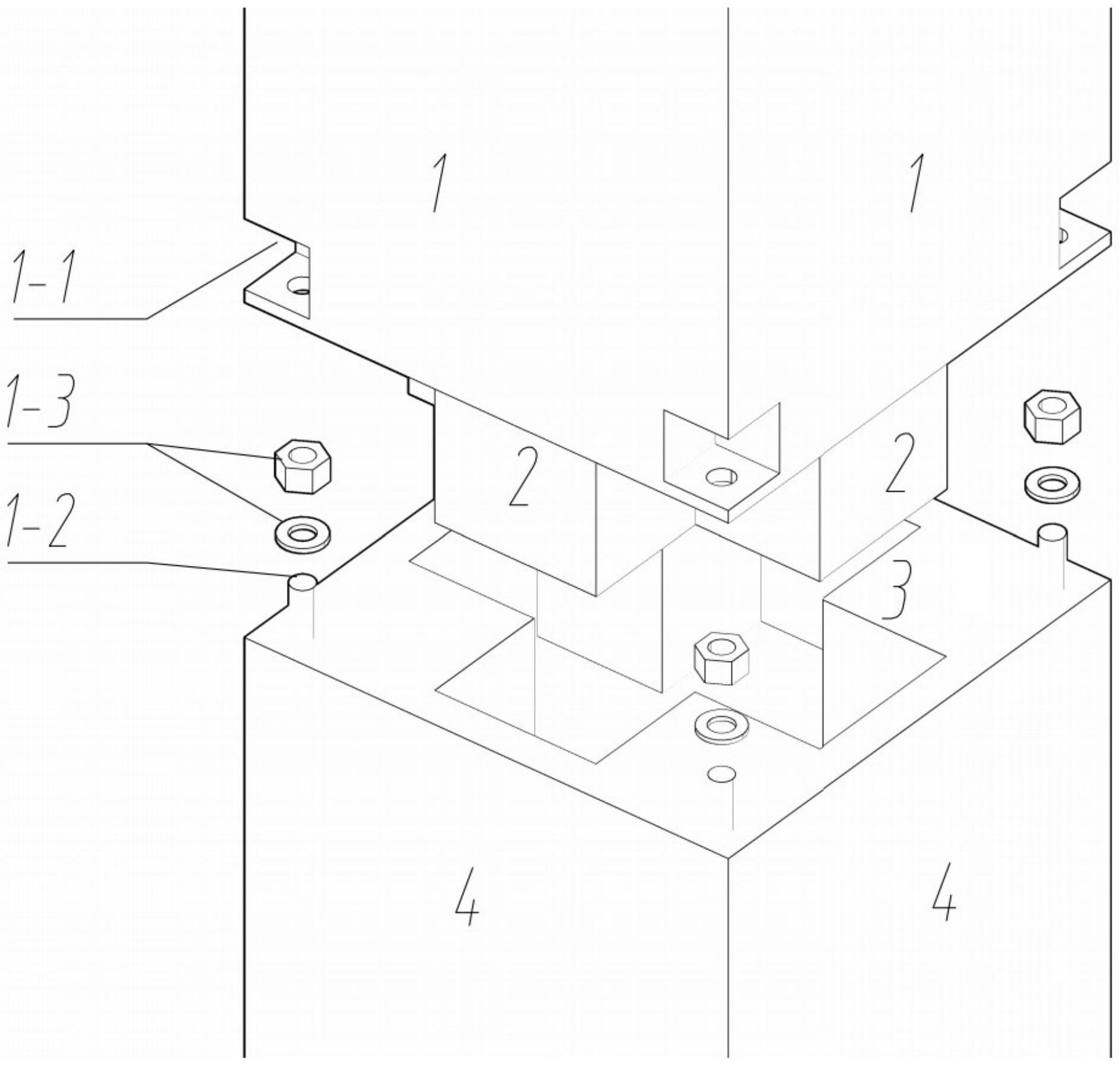 1
1
1-1
1-3
2
2
1-2
3
4
4