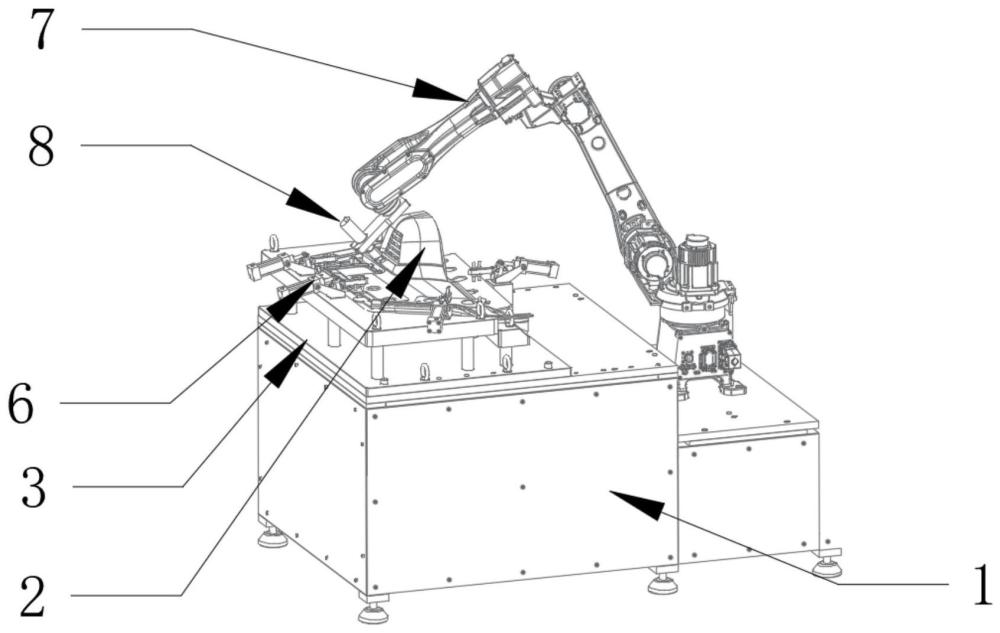 7
8
6
3
2
1