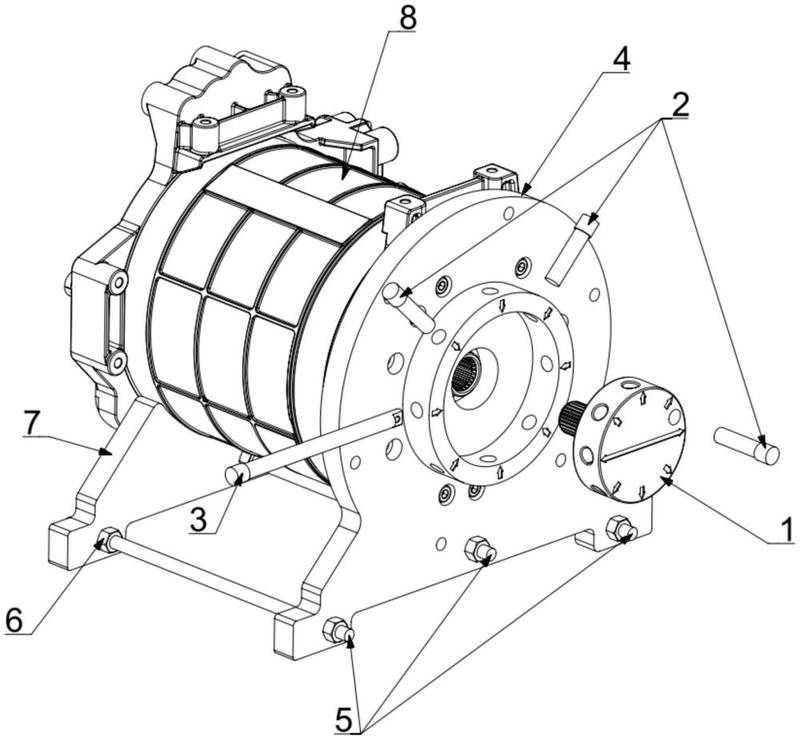 8
4
2
7
3
1
6
5