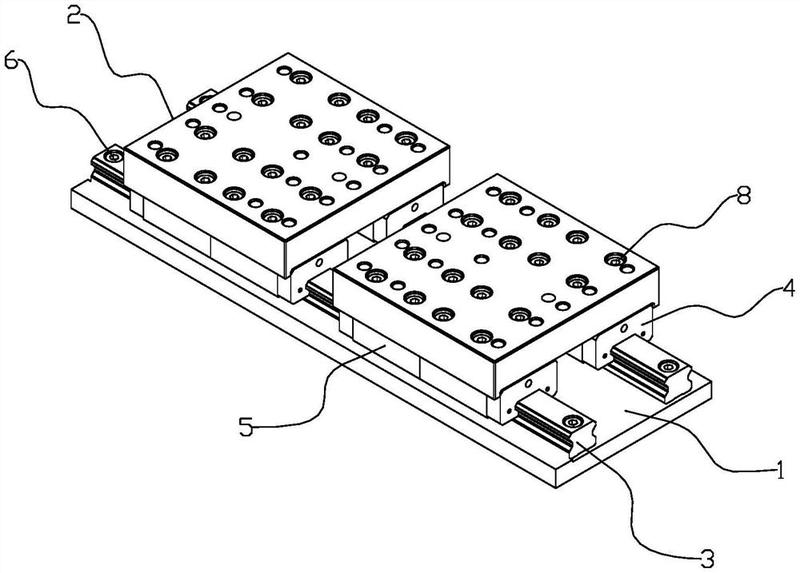 2
6
8
4
5
1
3