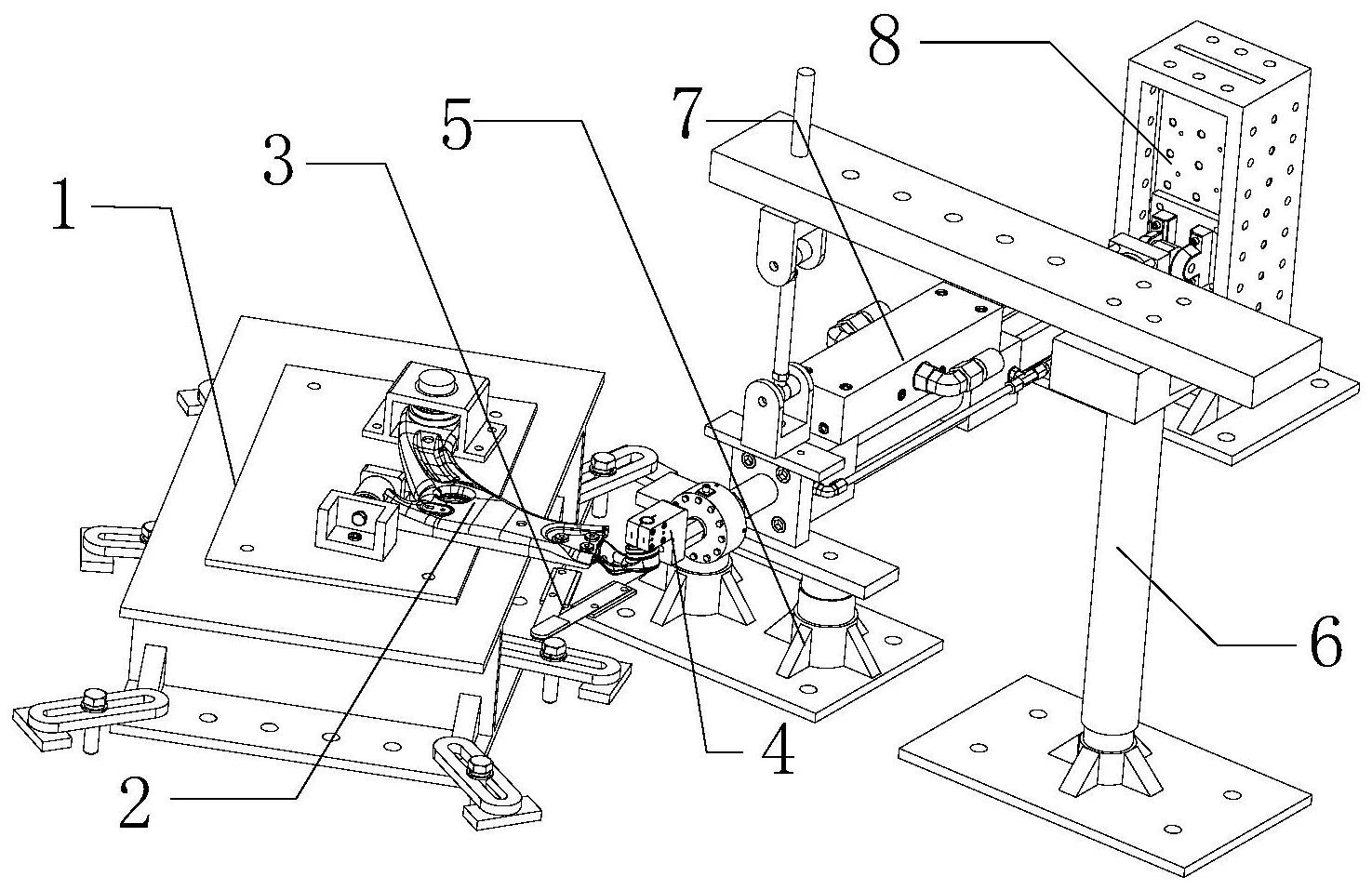 8
7
5
3
1
6
4
2