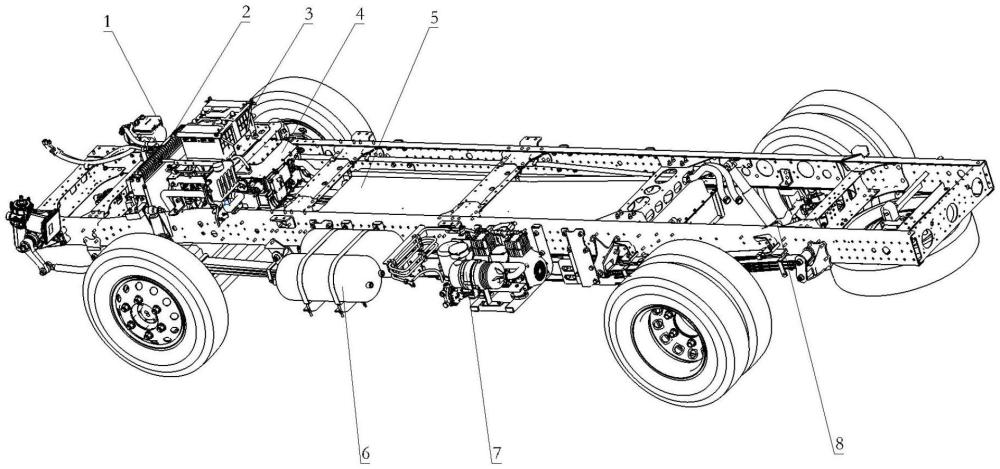 1
2
3
4
5
6
7
8