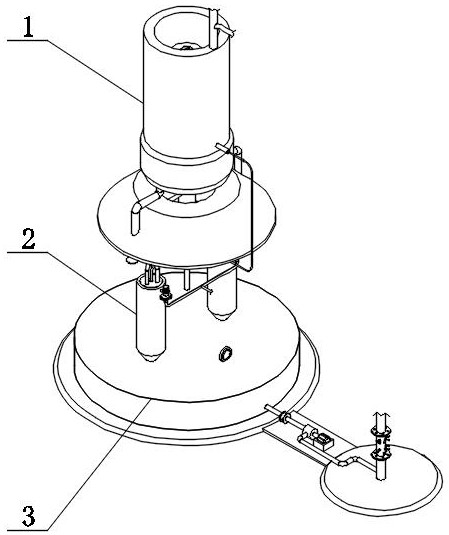 1
2
3