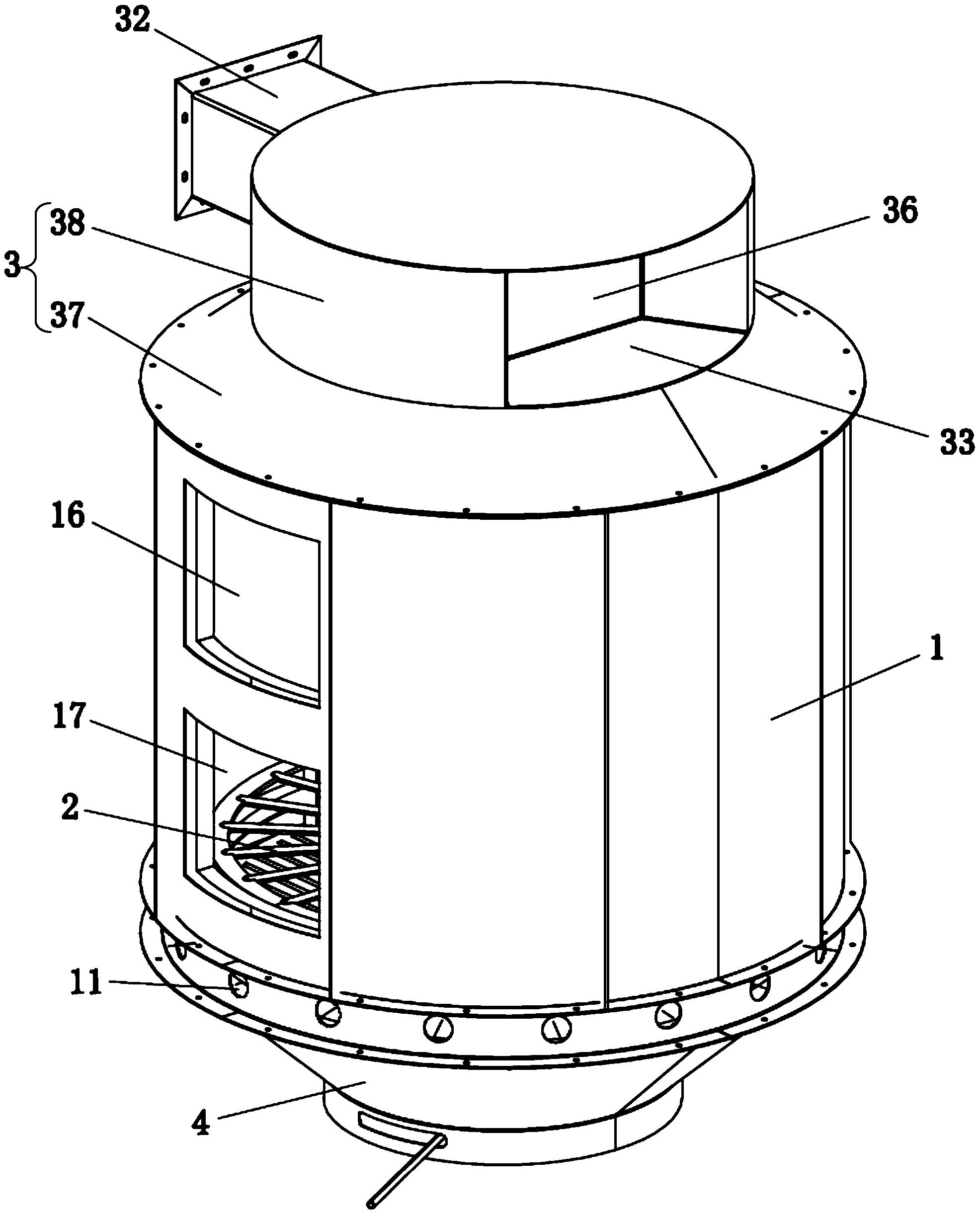 32
38
3
37
36
33
16
1
17
2
11
4